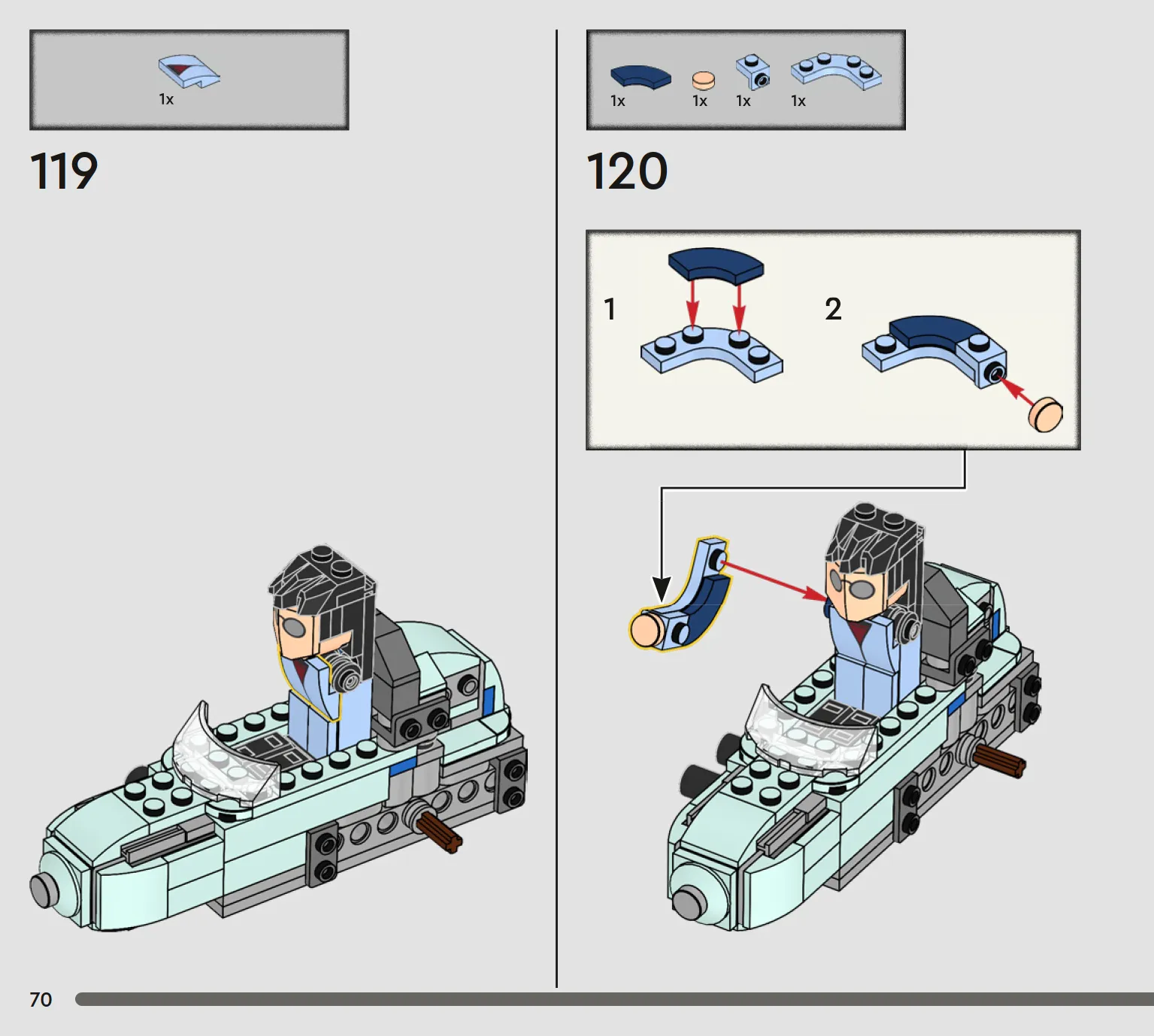 1x

119

1x 1x 1x 1x

120

1

2

70