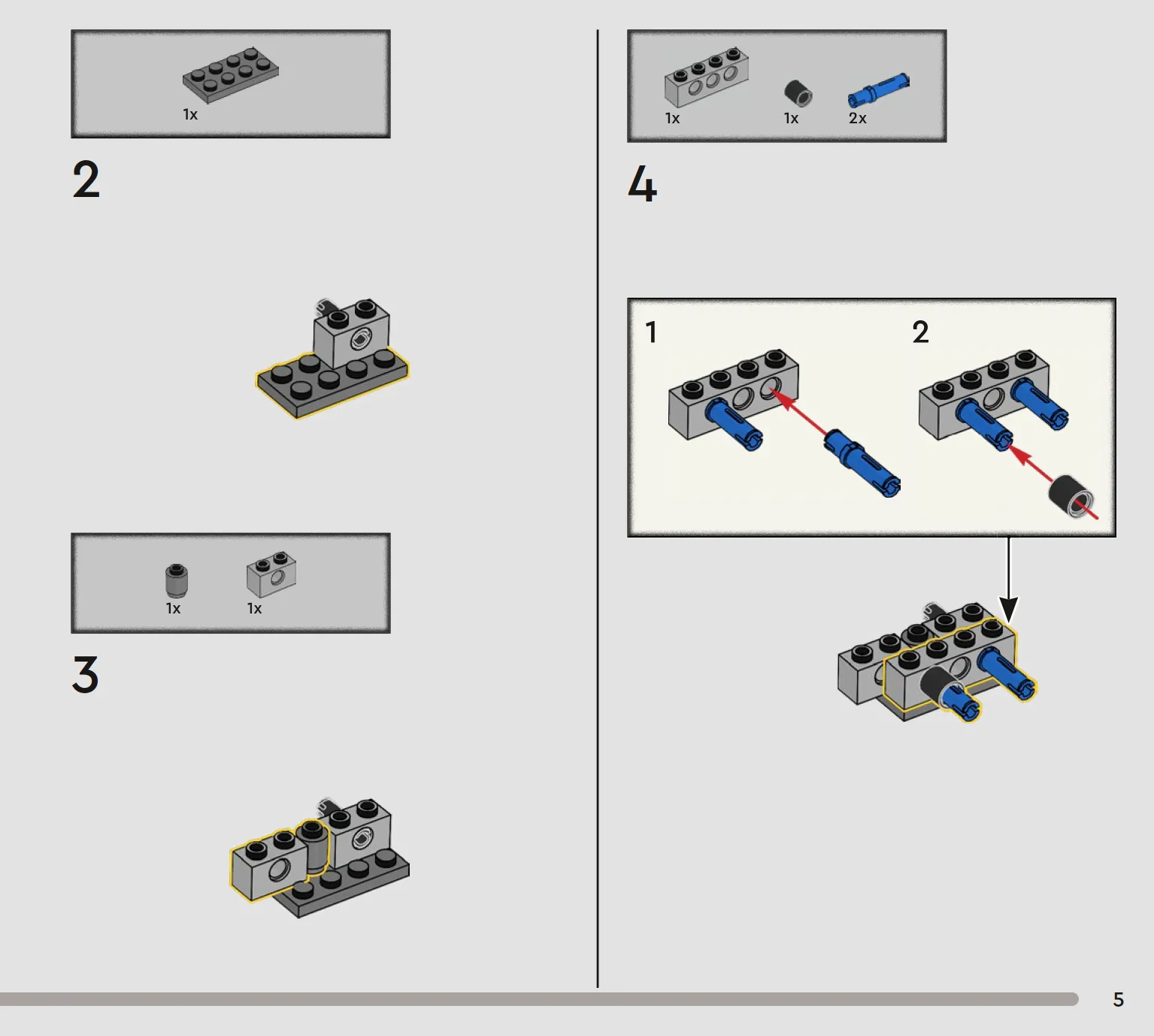 1x

2

1x 1x

3

1x 1x 2x

4

1

2

5