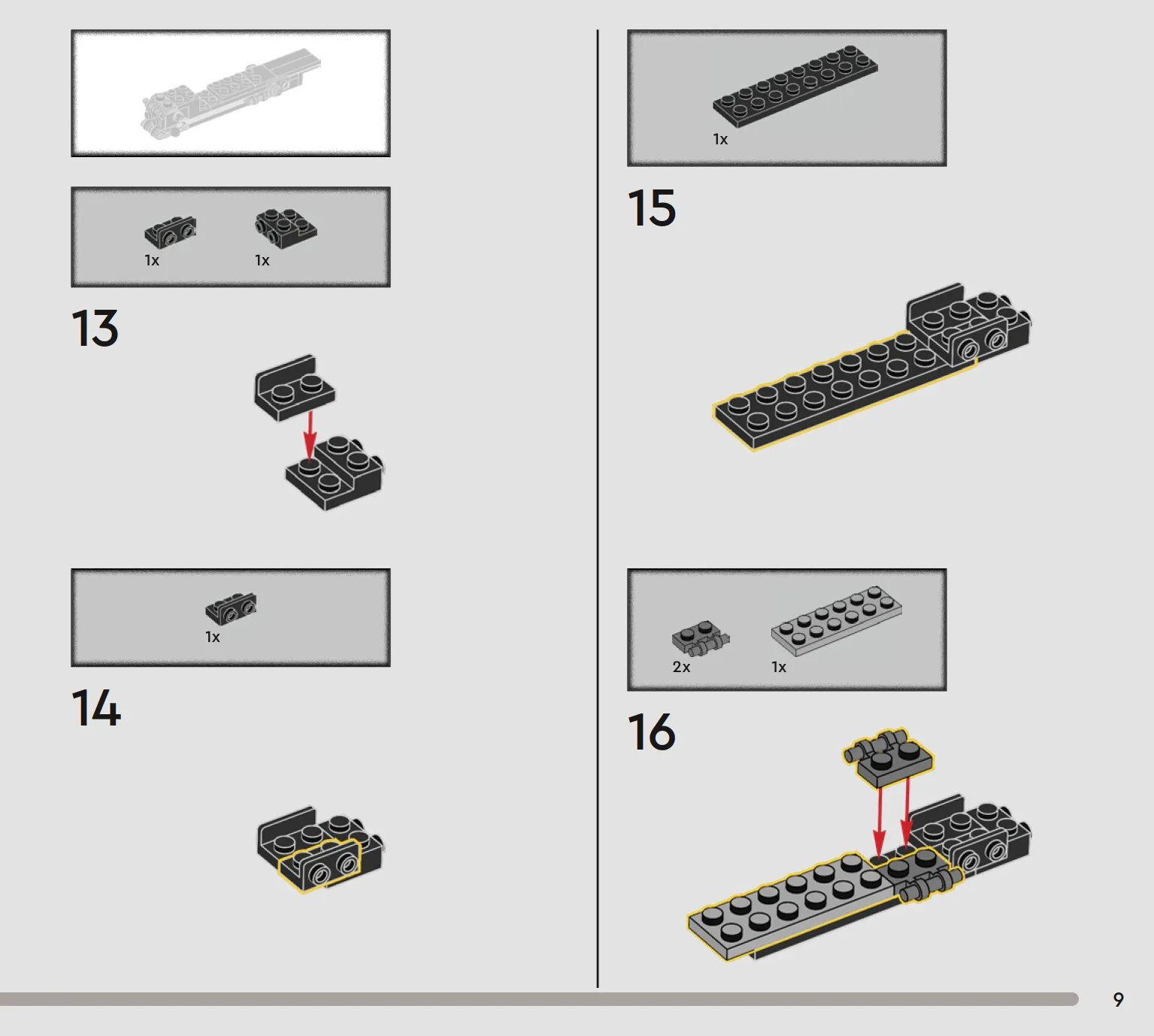 1x 1x

13

1x

14

1x

15

2x 1x

16

9