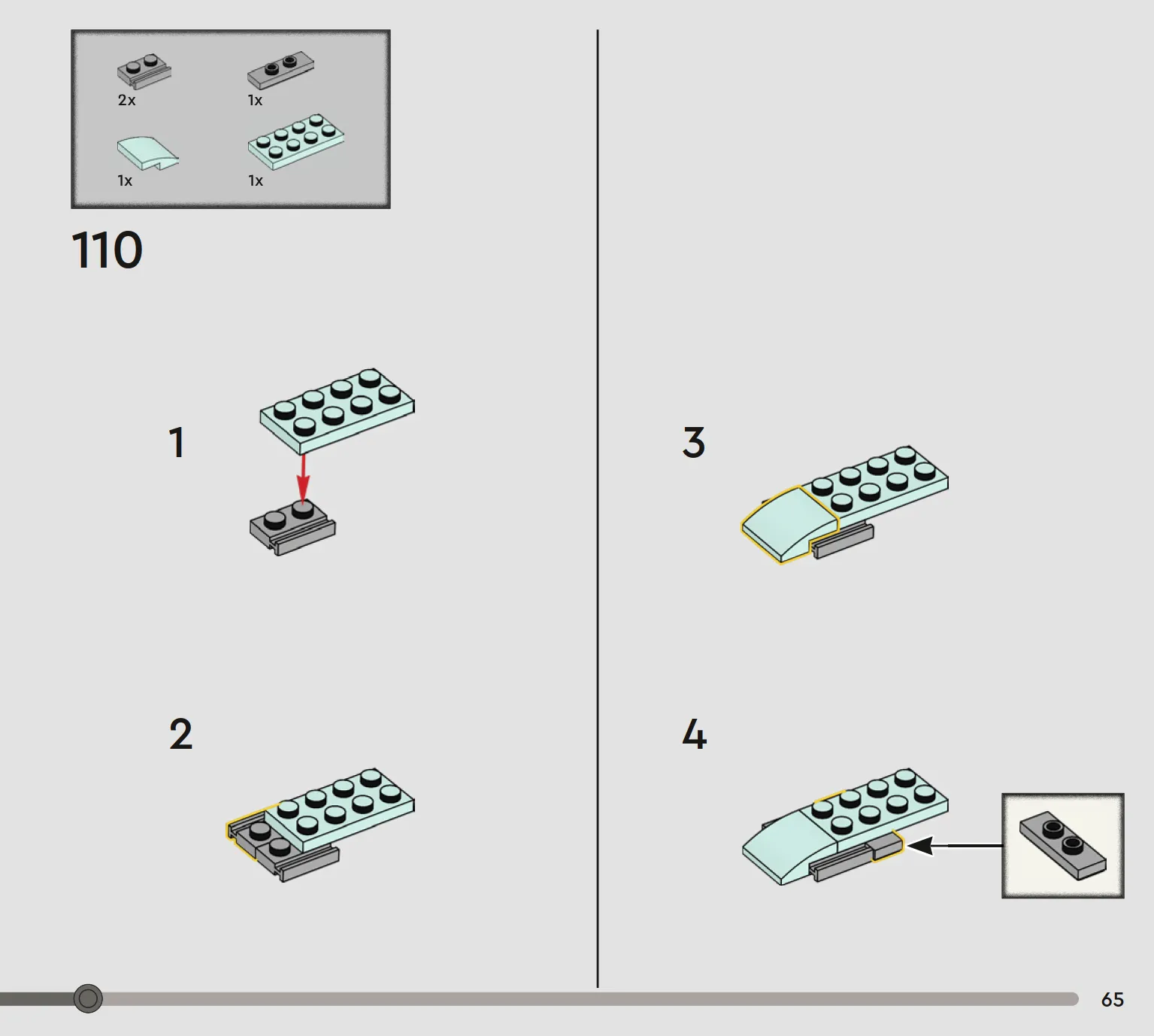 2x

1x

1x

1x

110

1

2

3

4

65