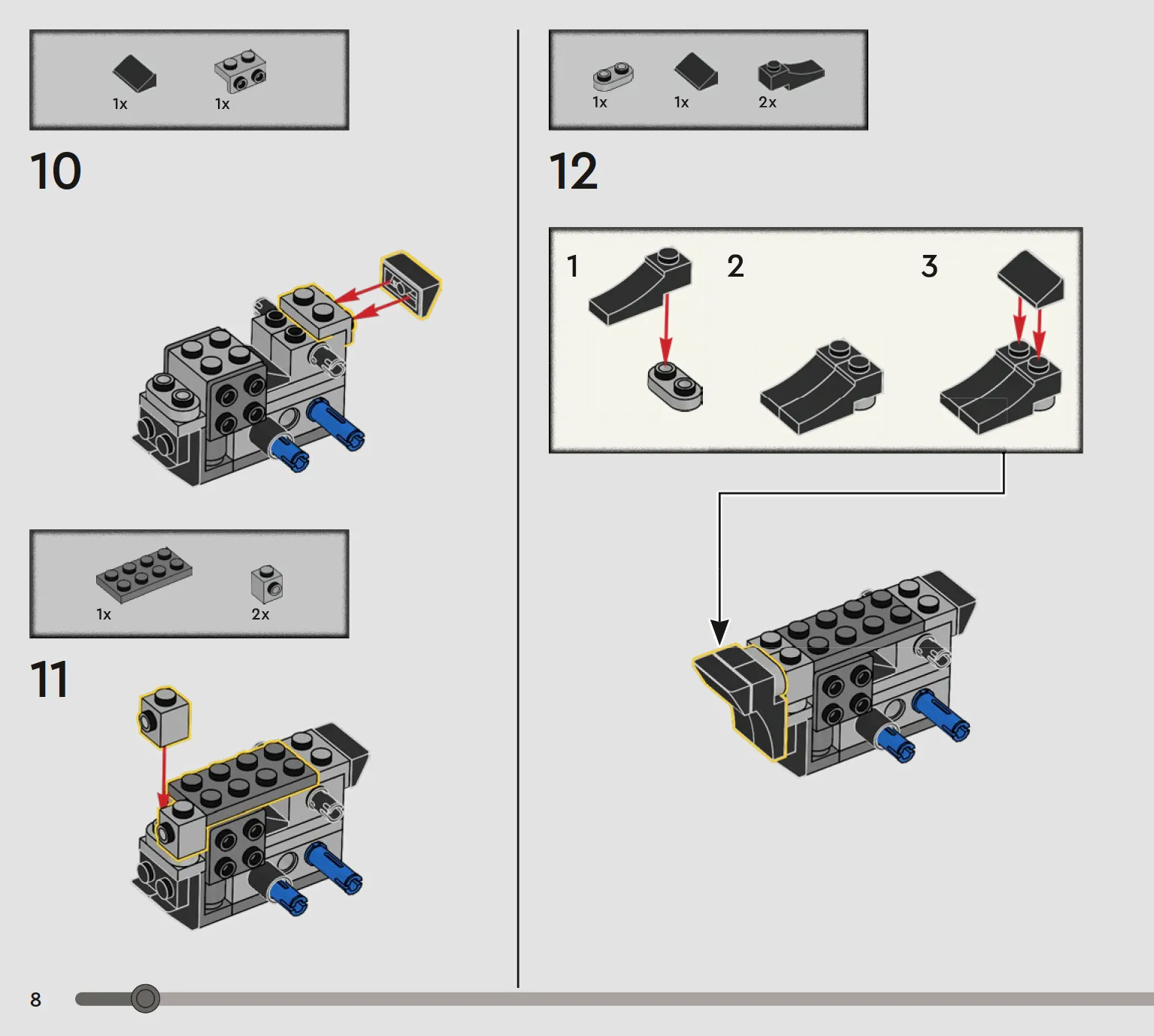 1x 1x

10

1x 2x

11

1x 1x 2x

12

1

2

3

8