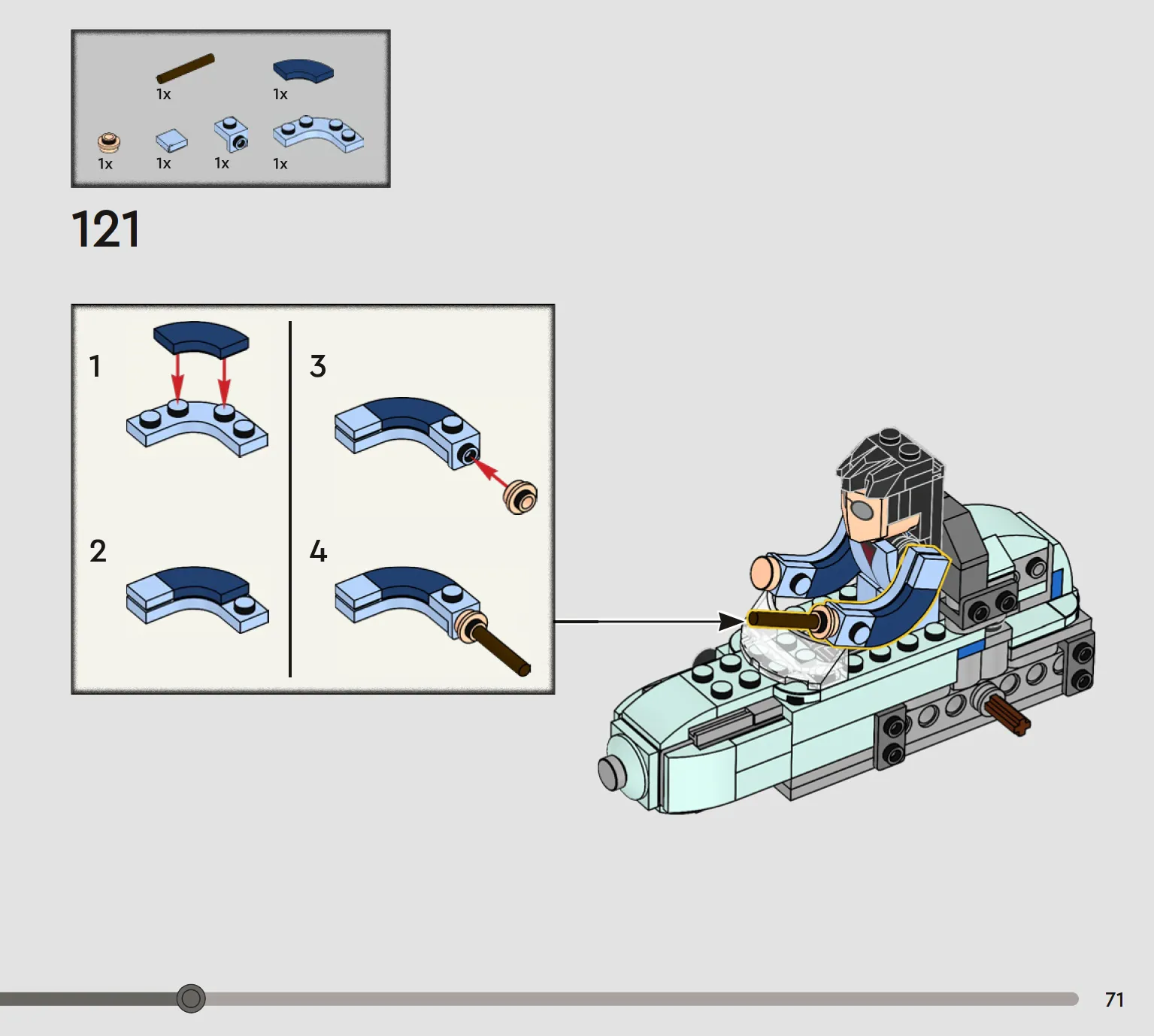 1x
1x
1x
1x
1x
1x

121

1
2
3
4

71