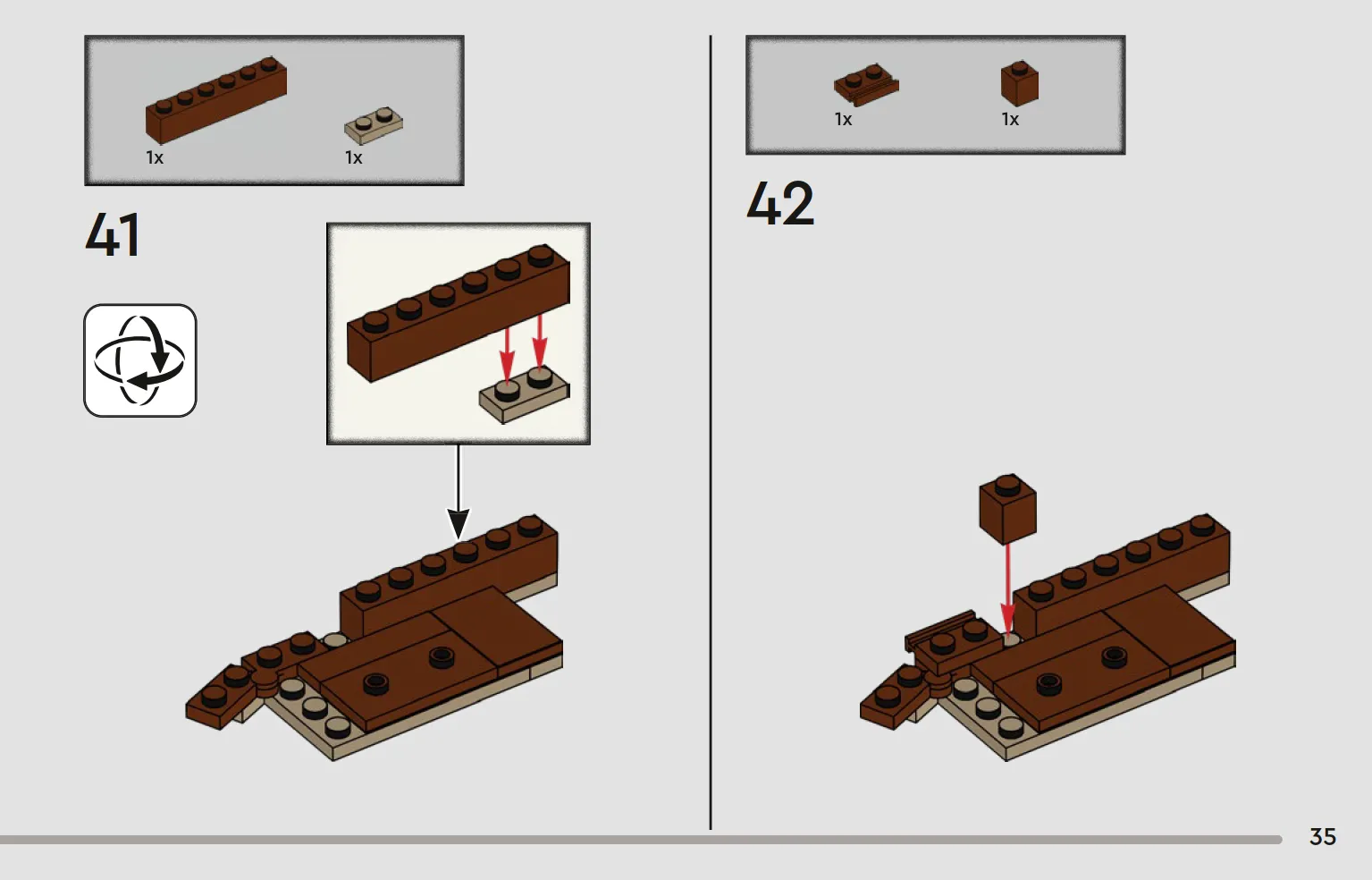 1x
1x

41

1x
1x

42

35