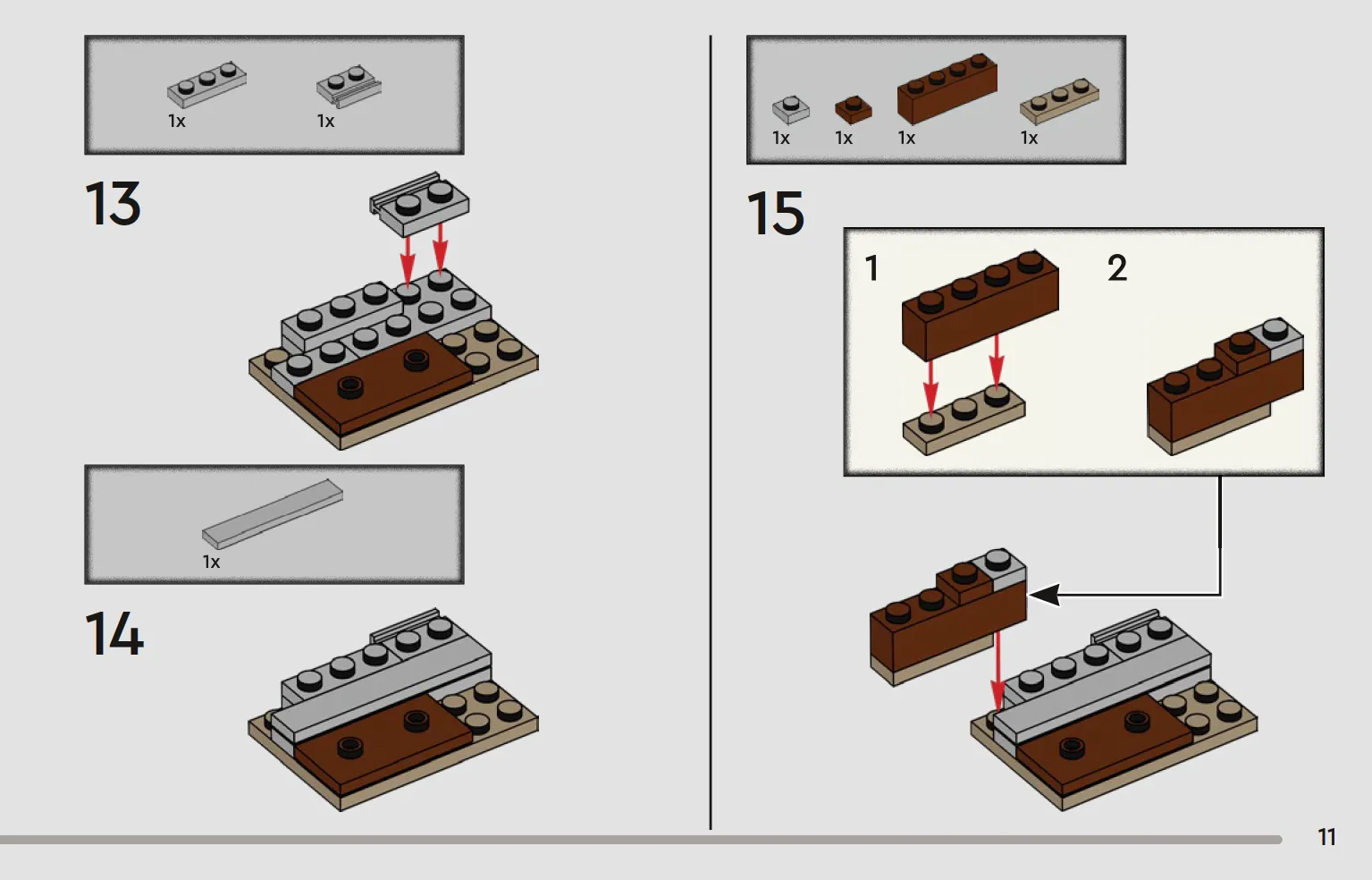 1x 1x

13

1x

14

1x 1x 1x 1x

15

1

2

11