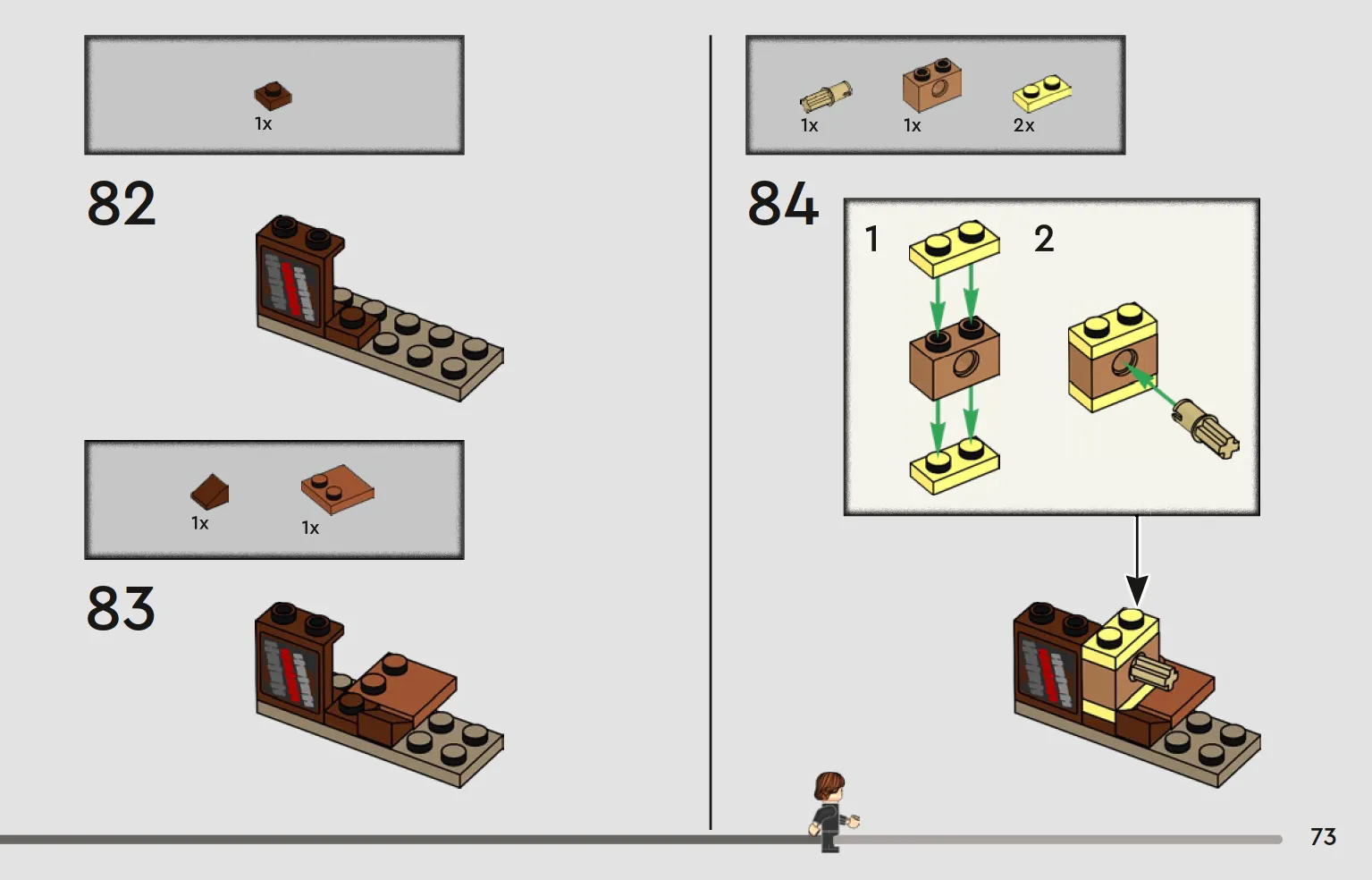 1x

82

1x

1x

83

1x

1x

2x

84

1

2

73