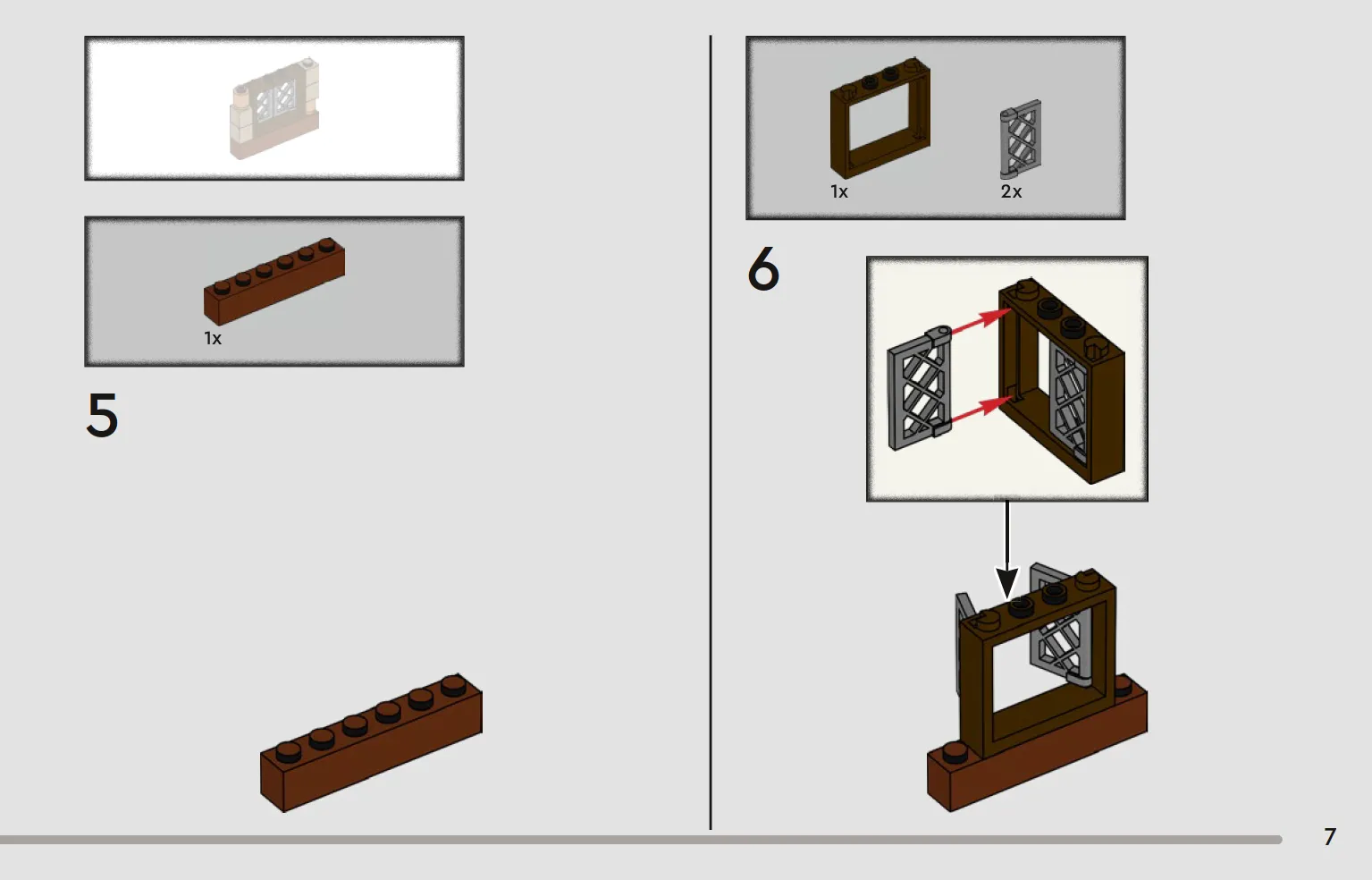 1x

5

1x

2x

6

7