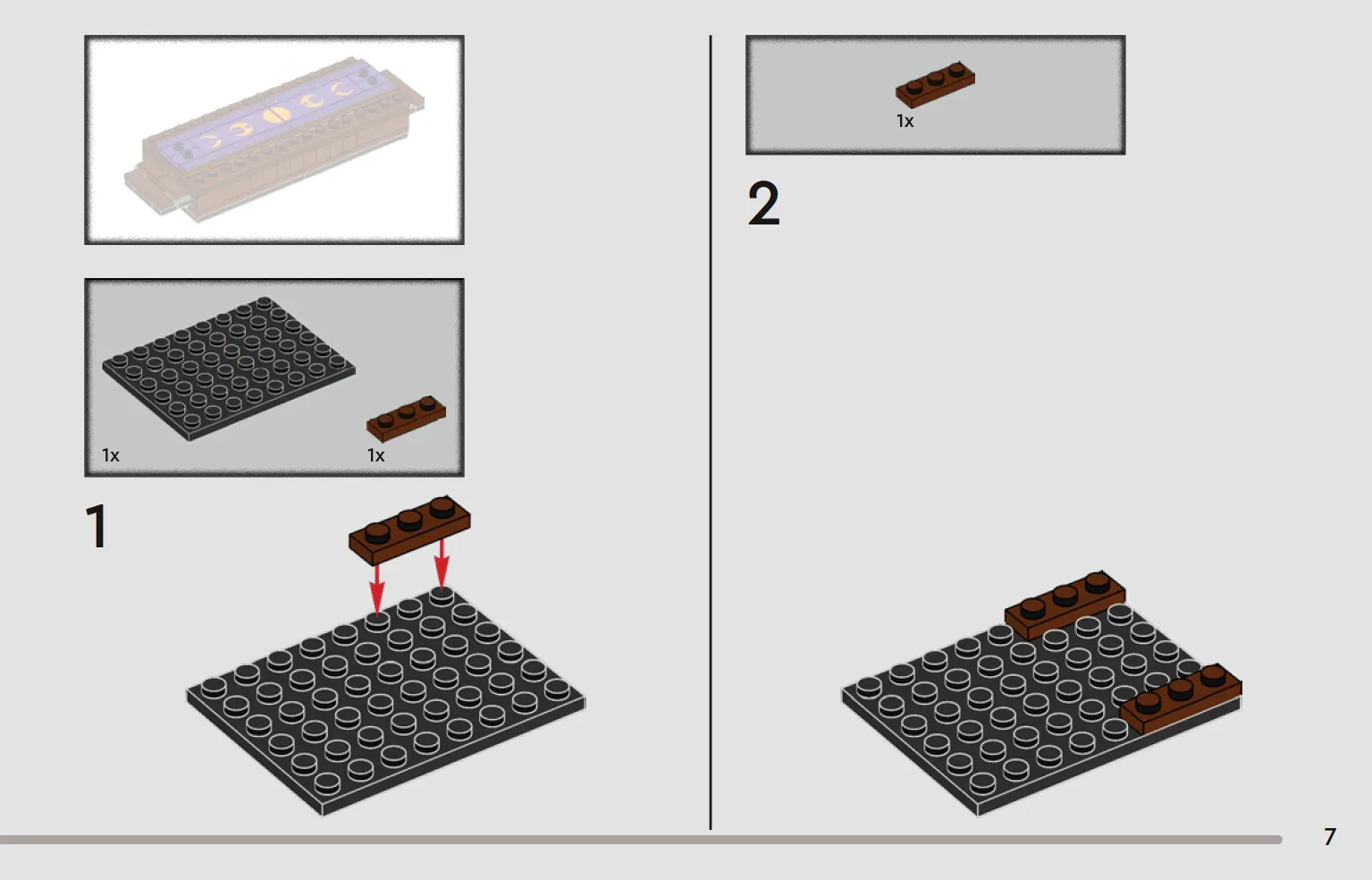 1x

1x

1

1x

2

7