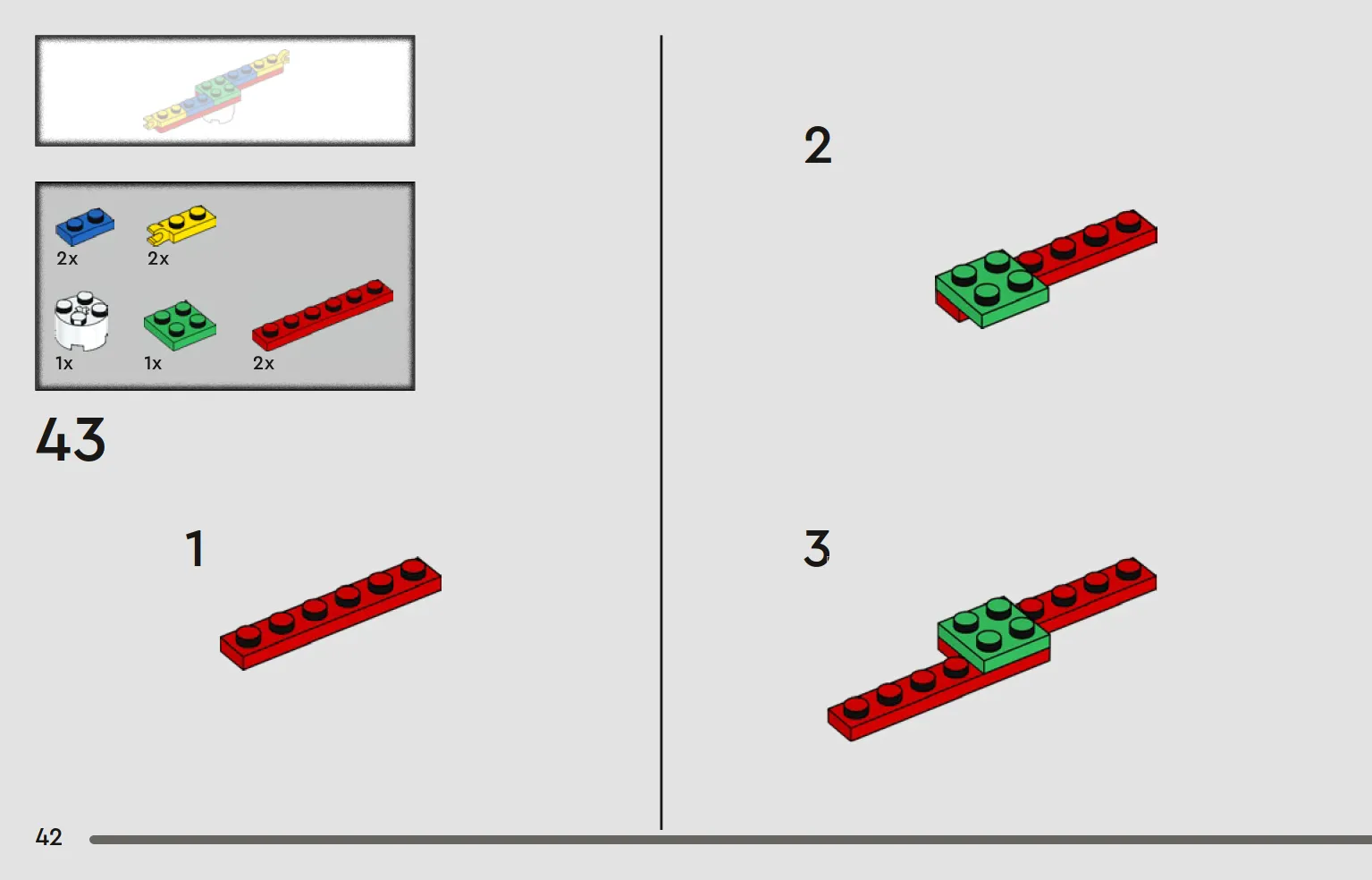 2x 2x
1x 1x 2x

43

1

2

3

42