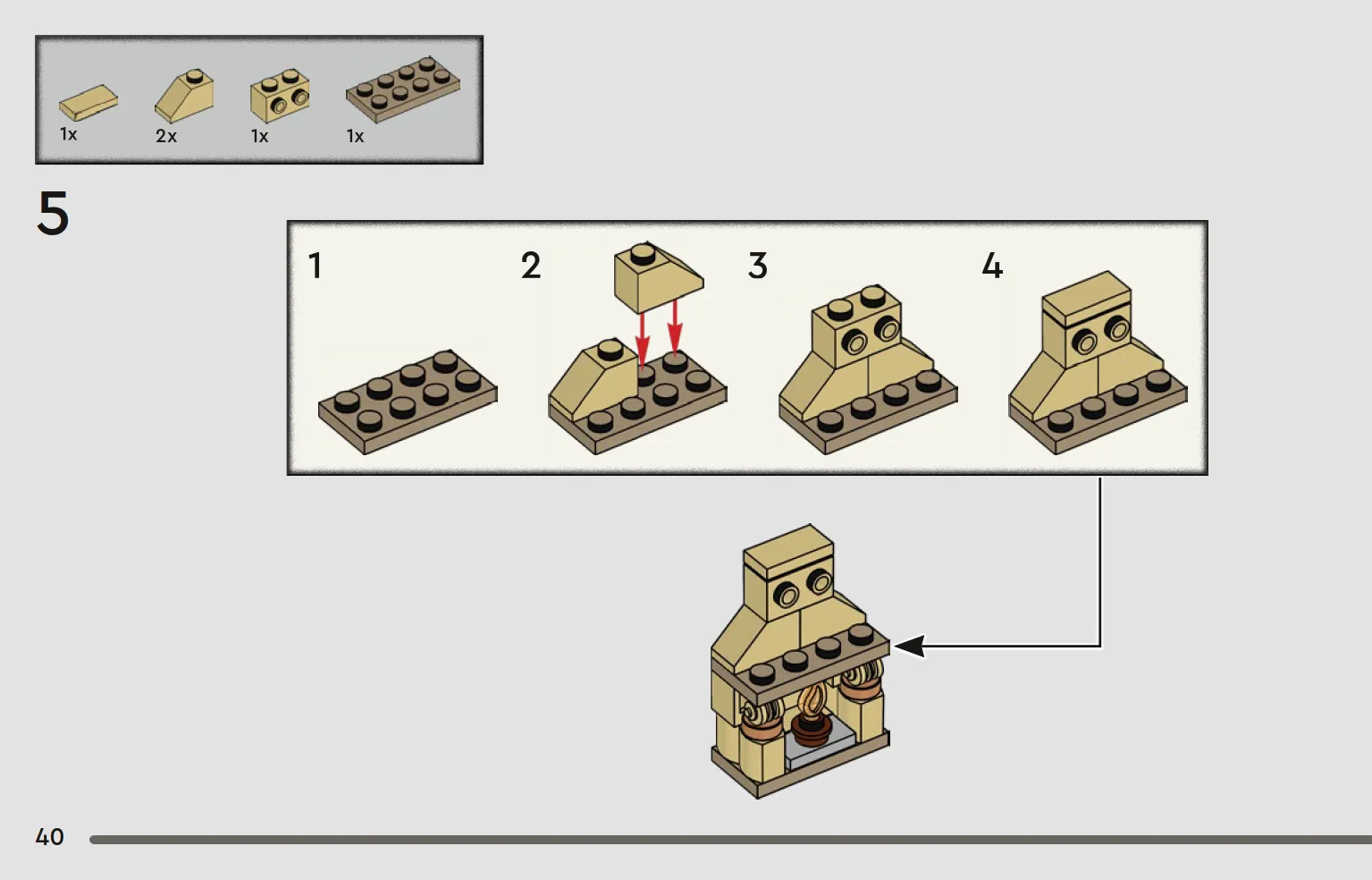 1x 2x 1x 1x

5

1 2 3 4

40