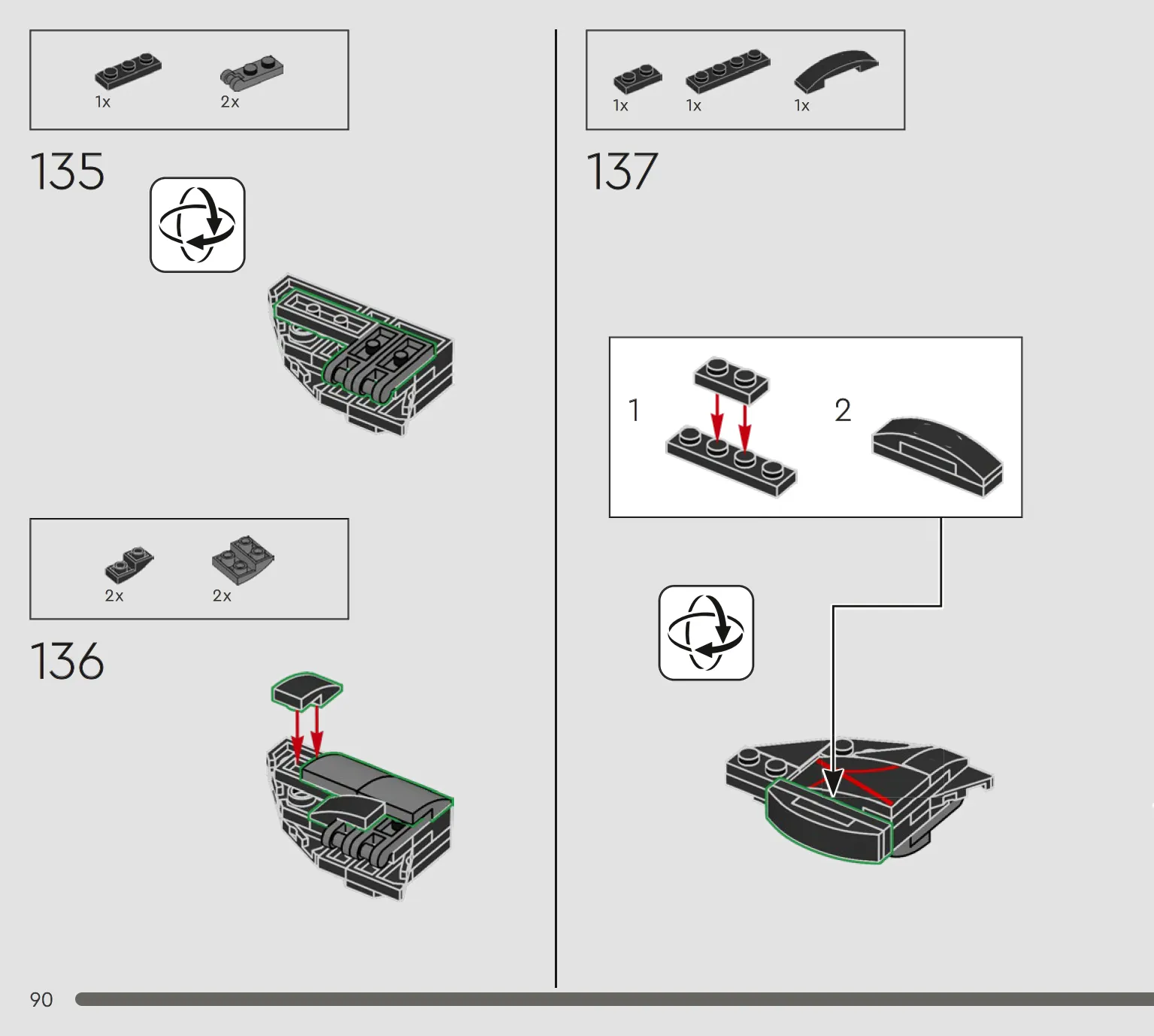 1x 2x

135

2x 2x

136

1x 1x 1x

137

1

2

90