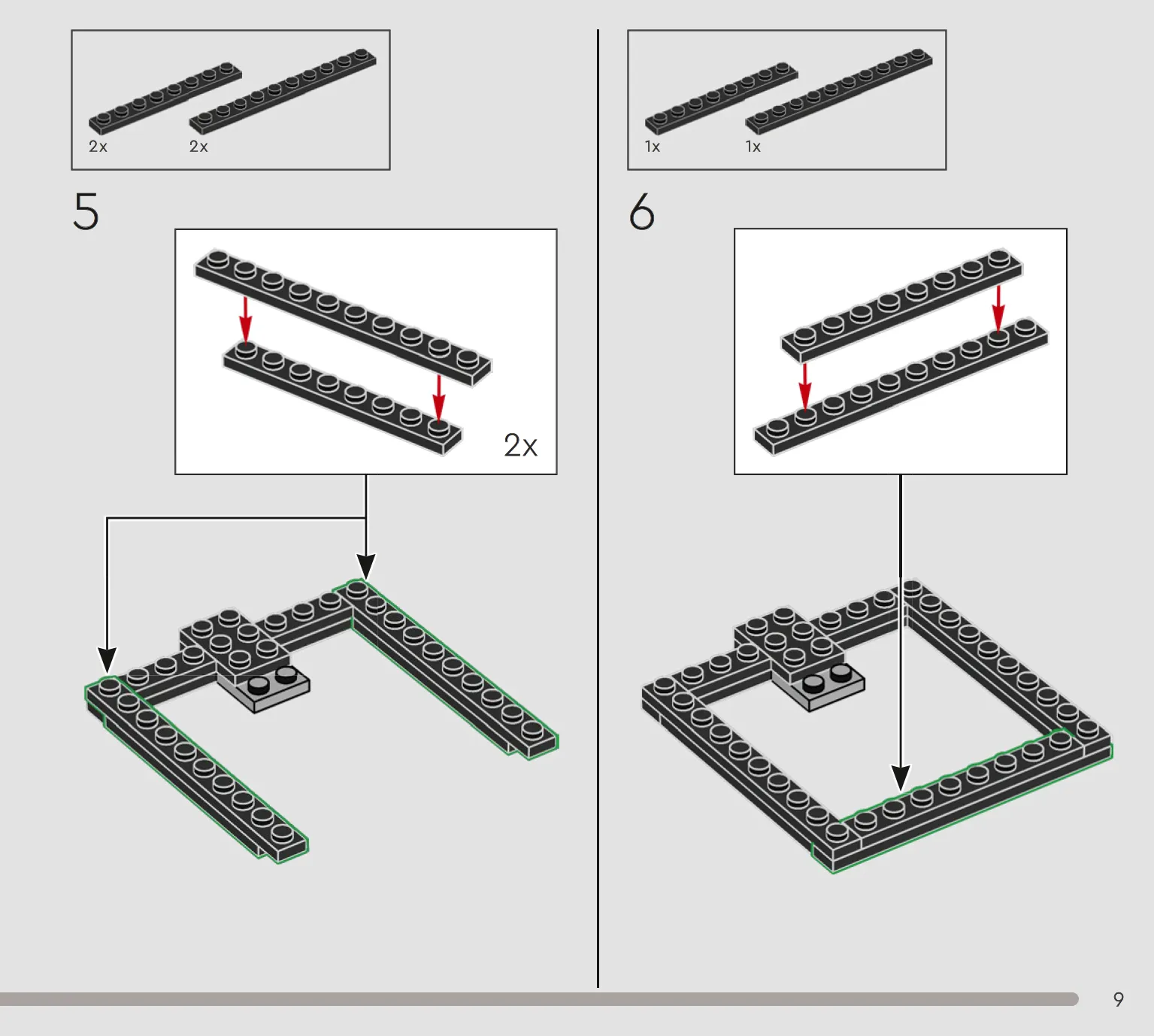 2x 2x

5

2x

1x 1x

6

9