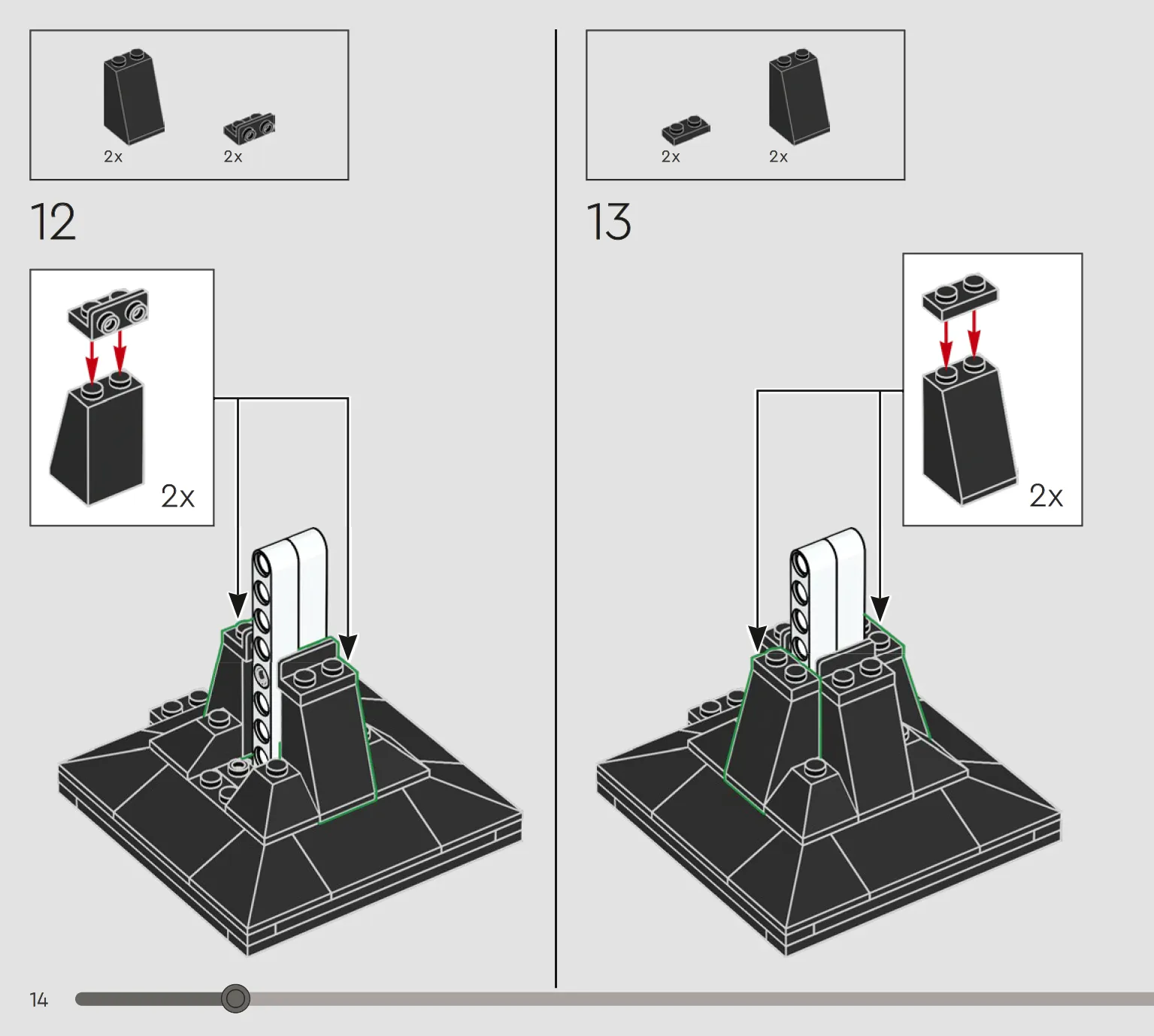 2x 2x

12

2x

2x 2x

13

2x

14