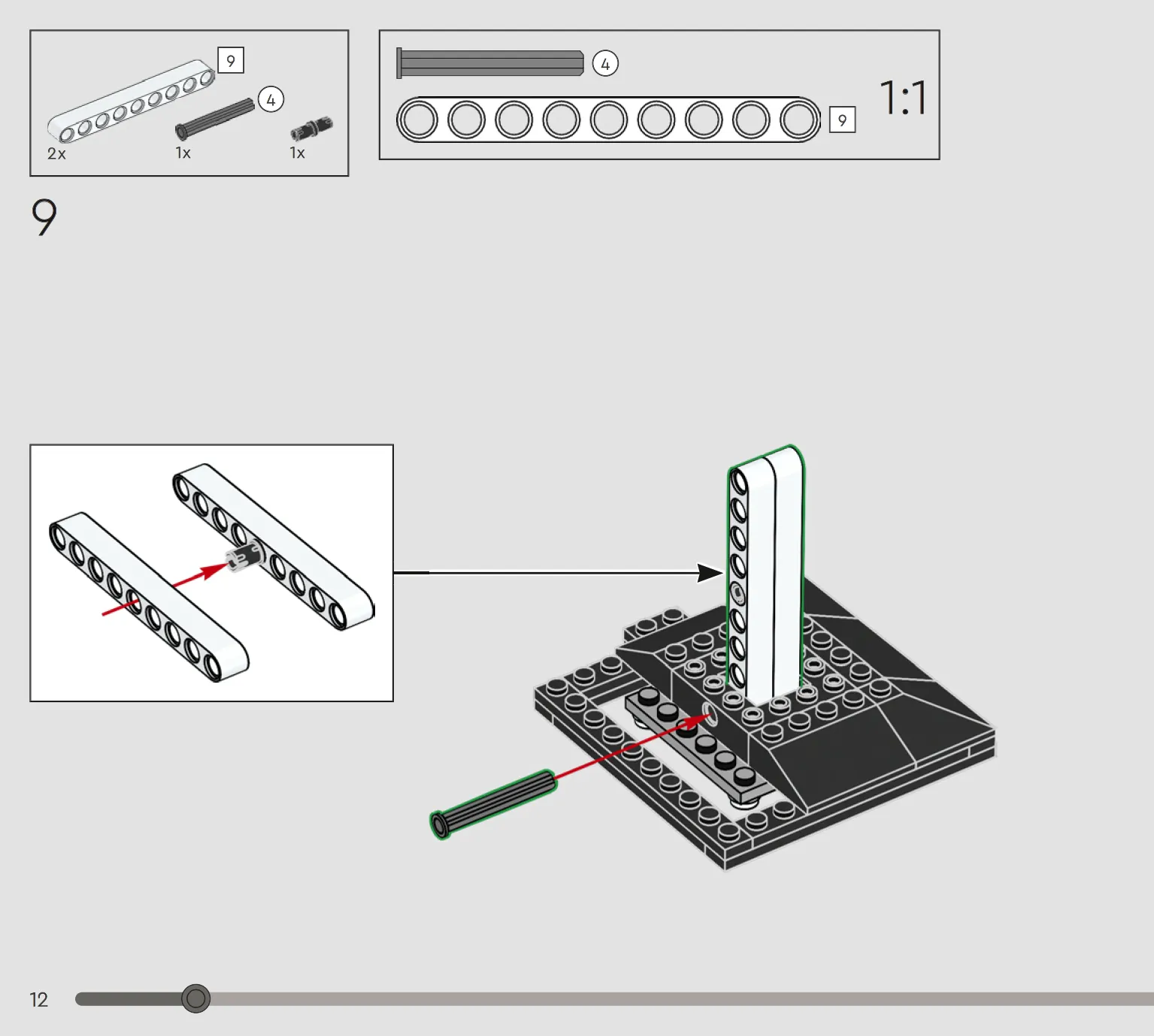 9

4

2x

1x

1x

4

9

1:1

9

12