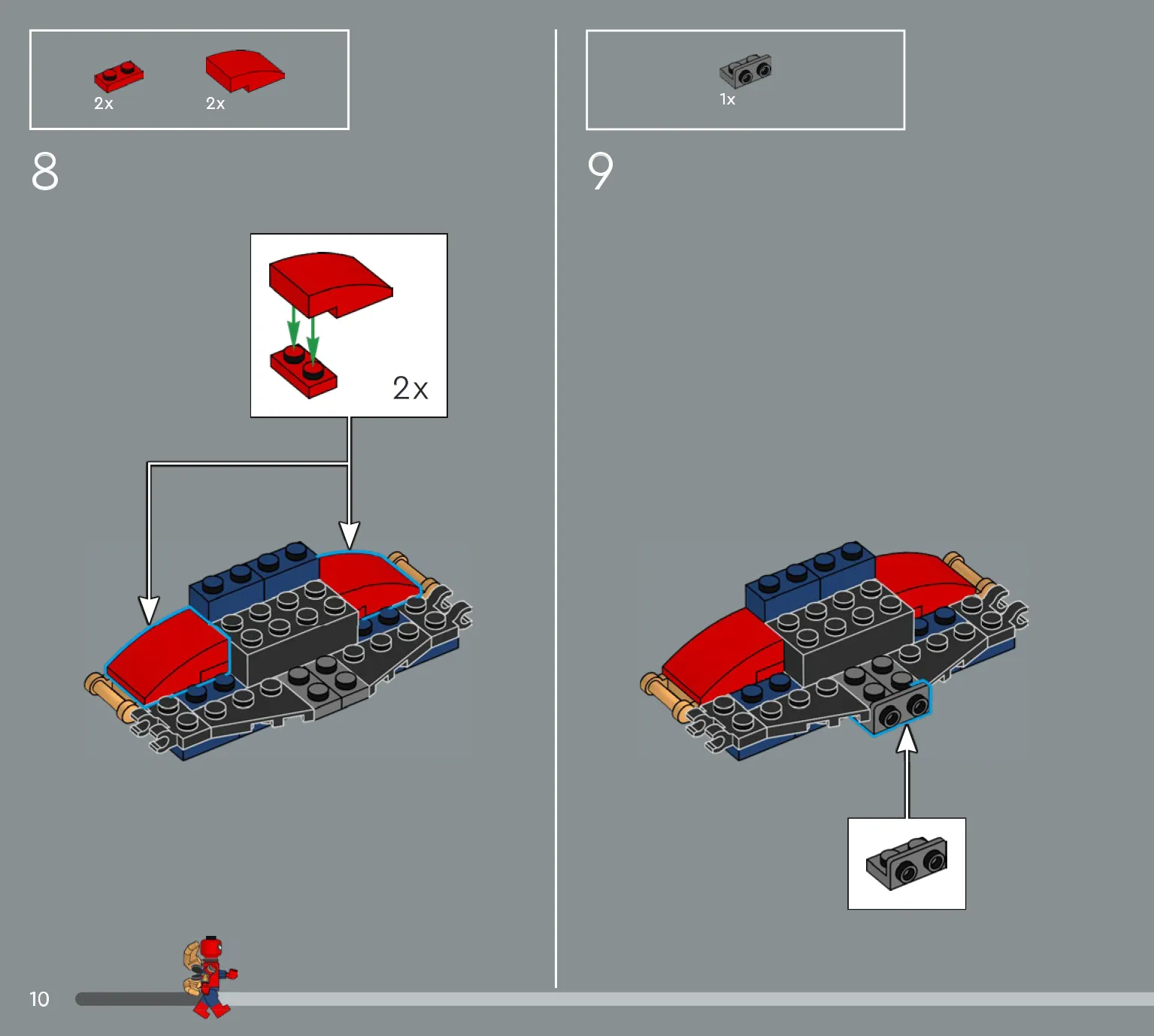 2x 2x

8

2x

1x

9

10