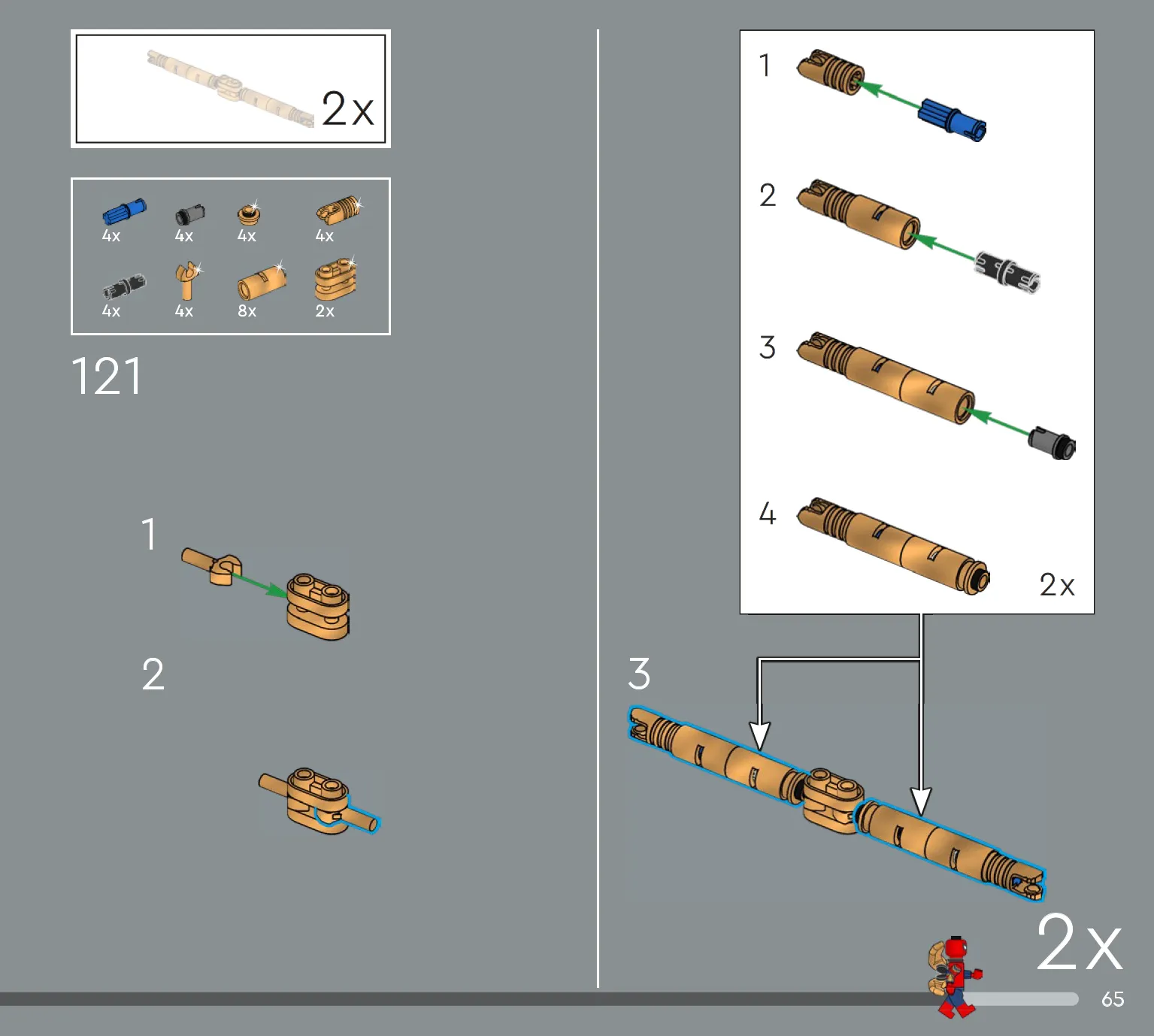 2x

4x 4x 4x 4x
4x 4x 8x 2x

121

1

2

1

2

3

4

2x

3

2x

65