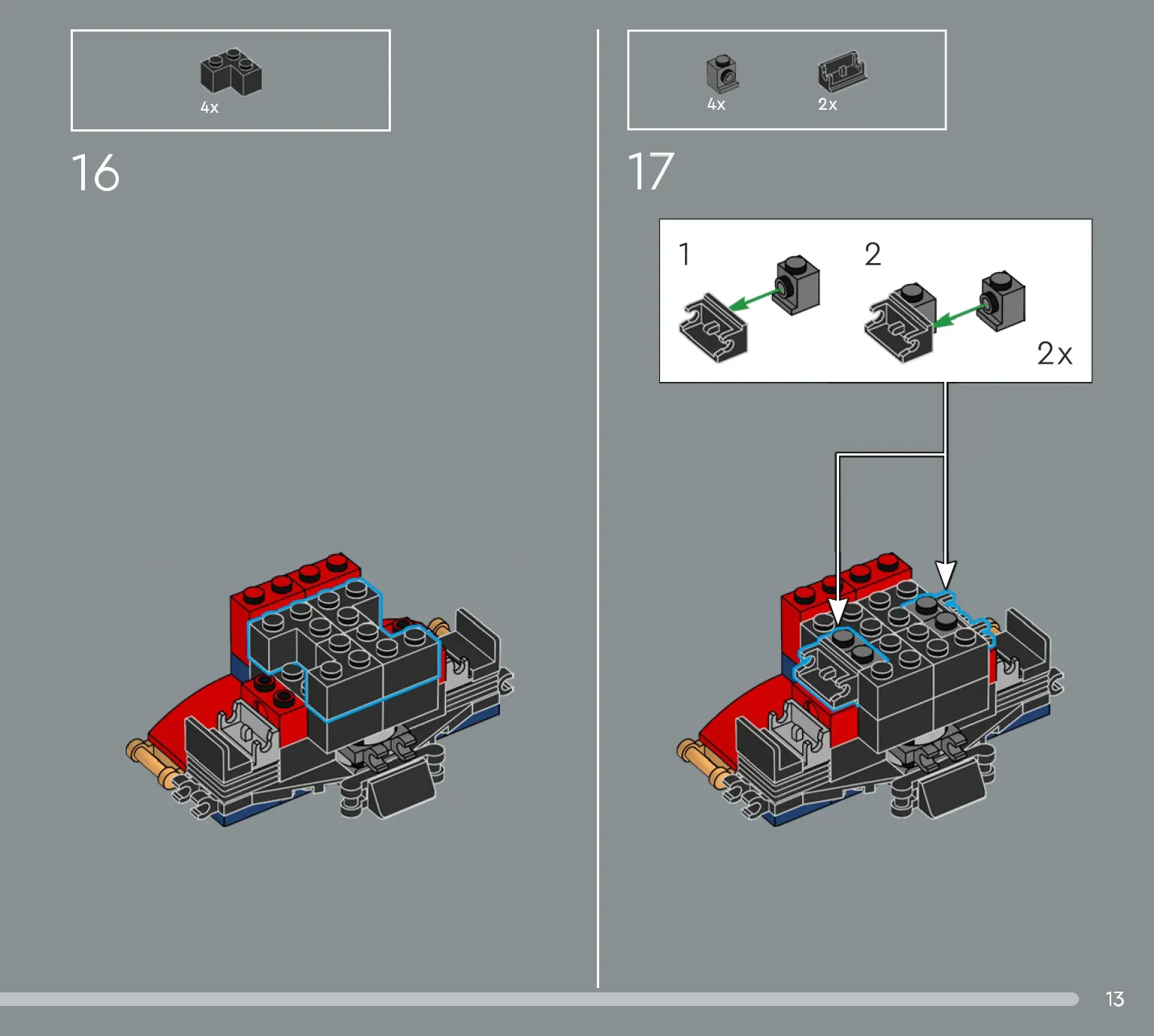 4x

16

4x 2x

17

1

2

2x

13