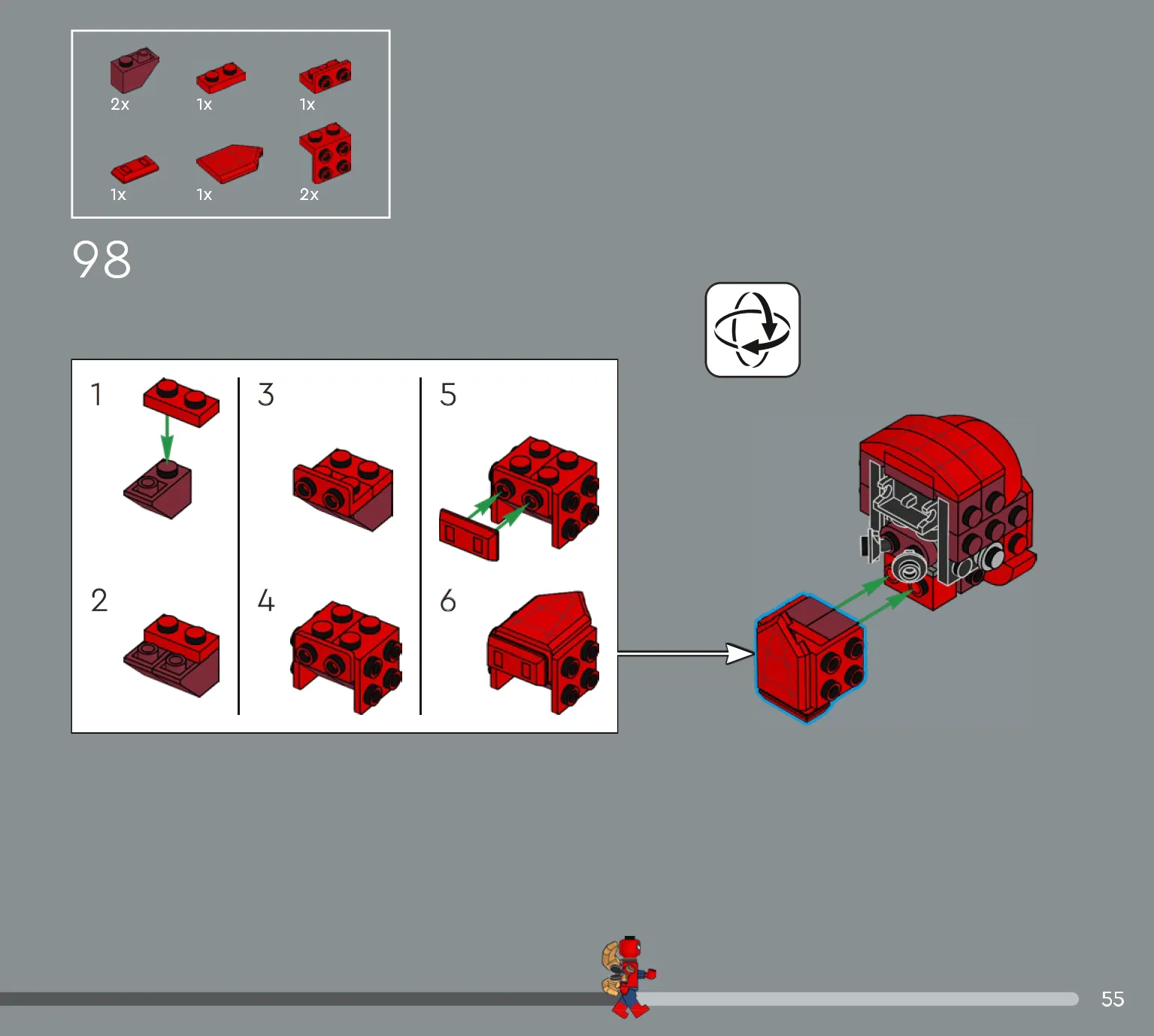 2x 1x 1x

1x 1x 2x

98

1

2

3

4

5

6

55