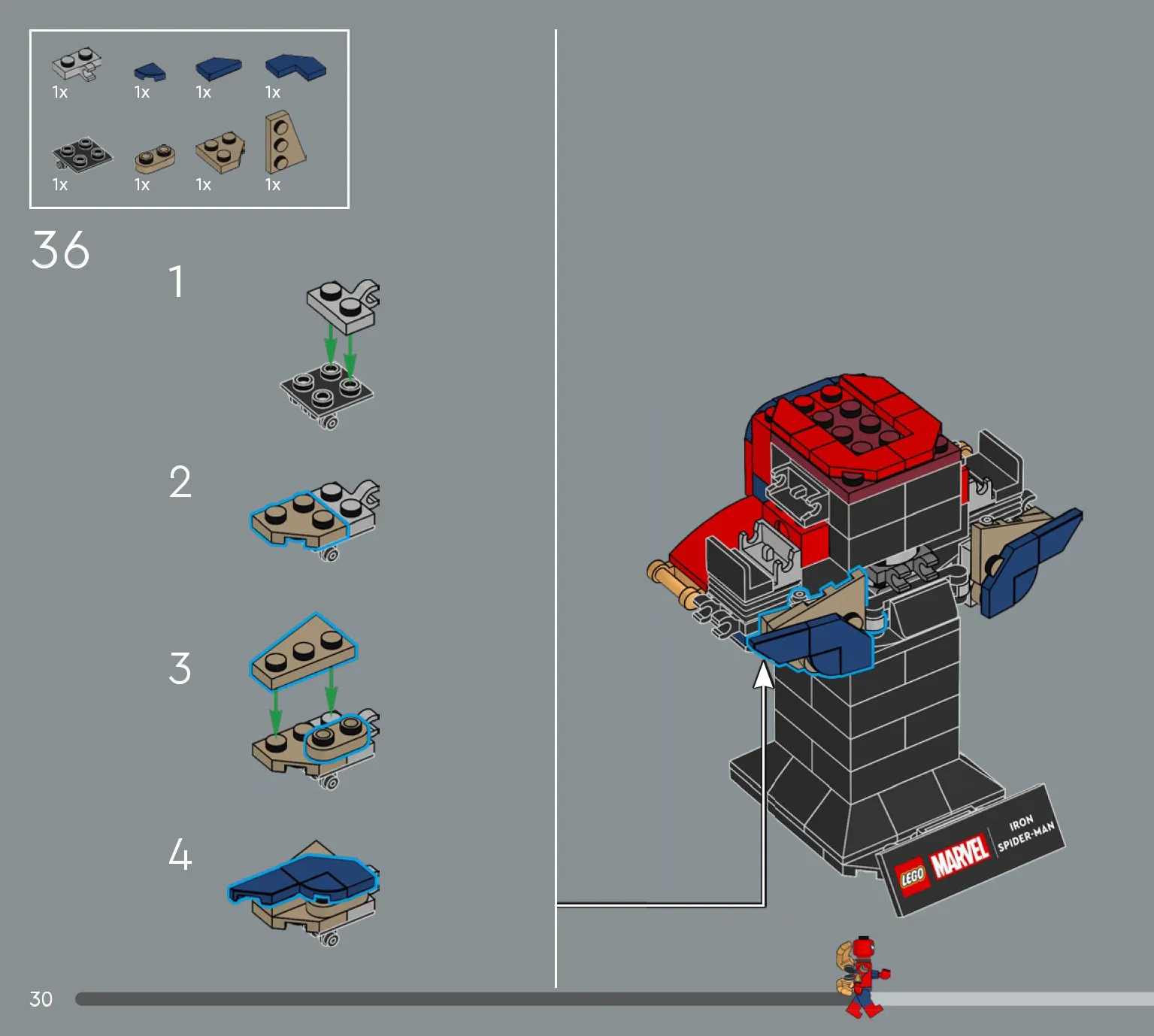 1x 1x 1x 1x
1x 1x 1x 1x

36

1

2

3

4

LEGO MARVEL IRON SPIDER-MAN

30