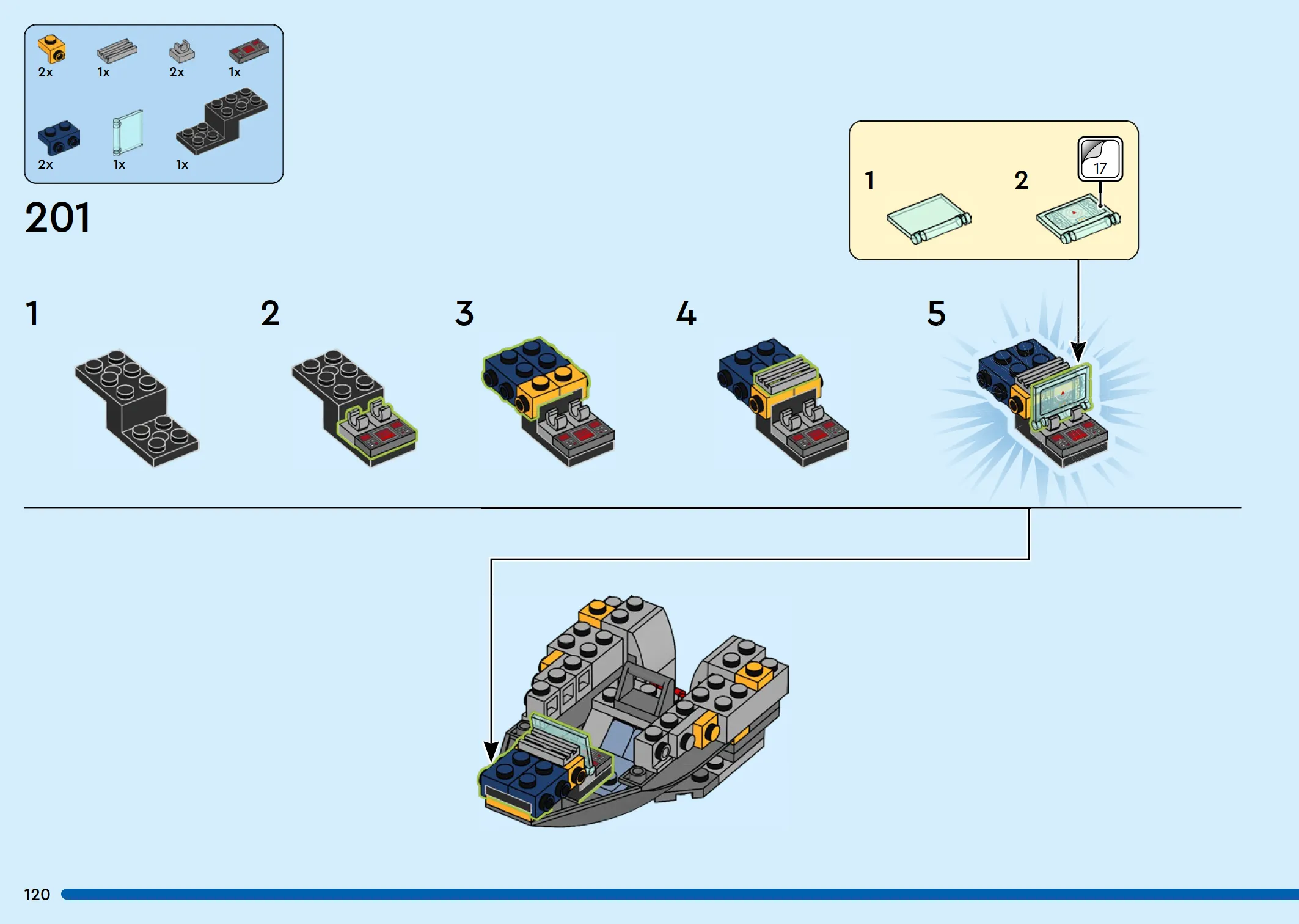 2x 1x 2x 1x
2x 1x 1x

201

1 2 17

1 2 3 4 5

120