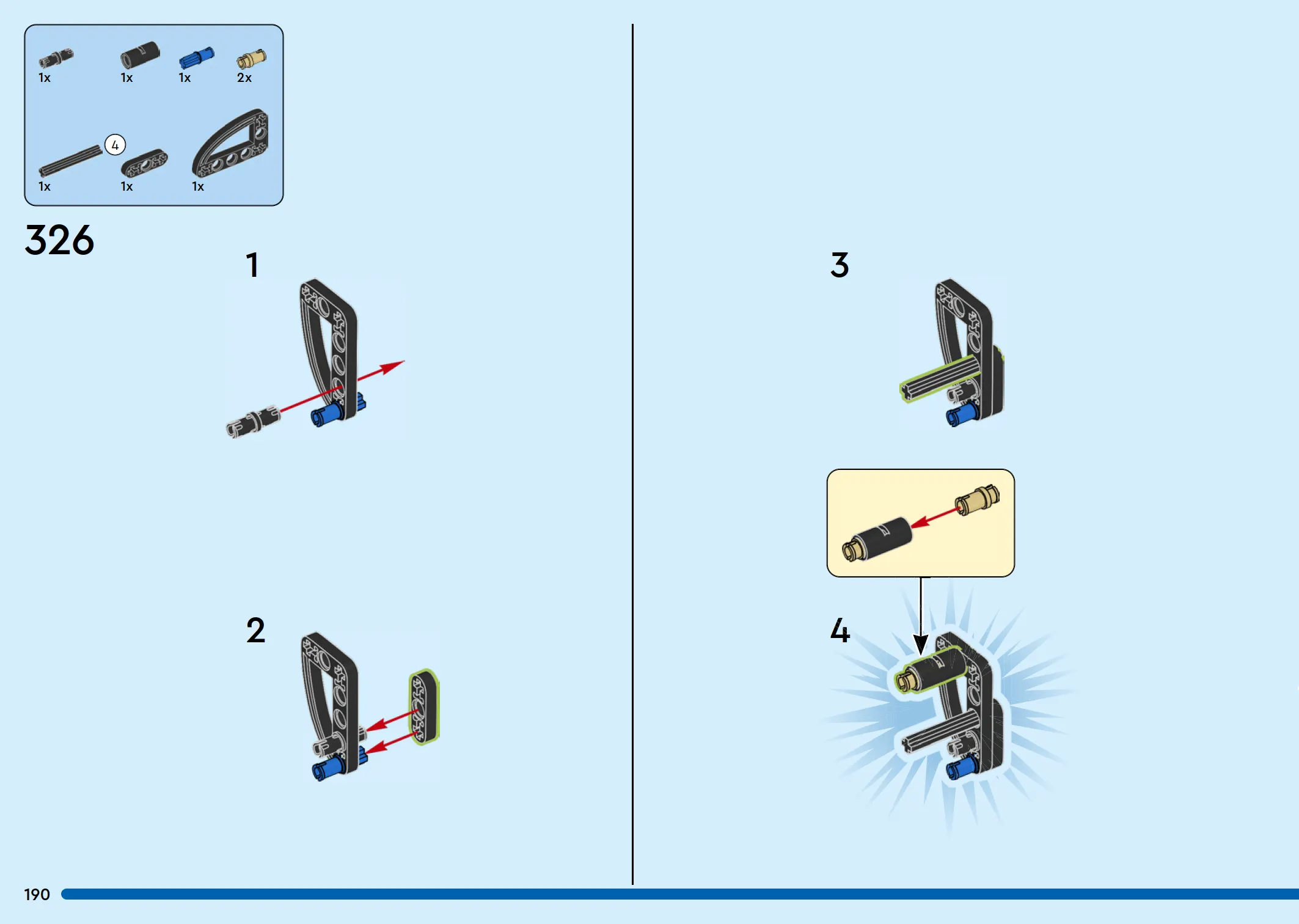 1x
1x
1x
2x
4
1x
1x
1x

326

1

2

3

4

190