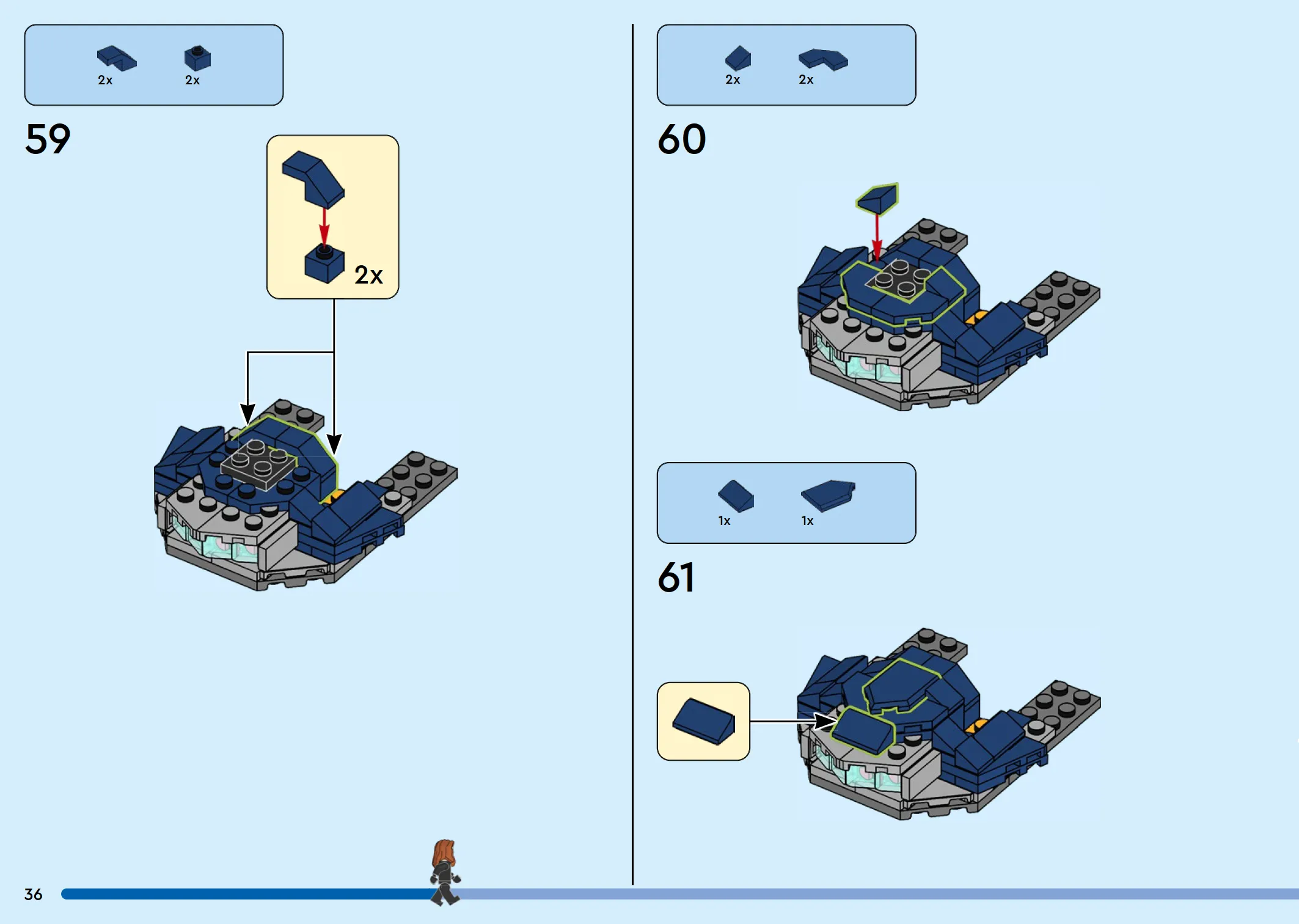 2x 2x

59

2x

2x 2x

60

1x 1x

61

36