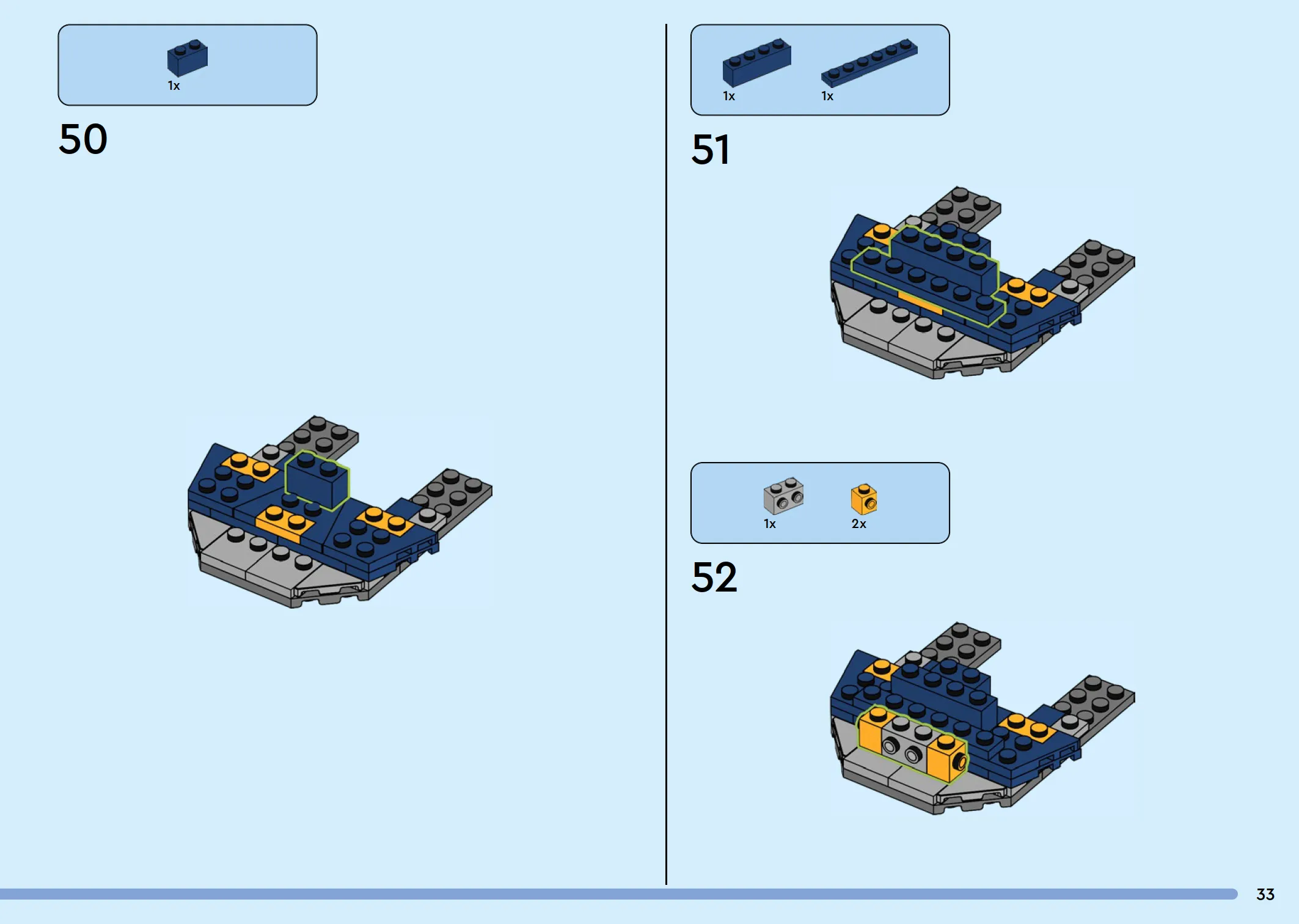 1x

50

1x 1x

51

1x 2x

52

33