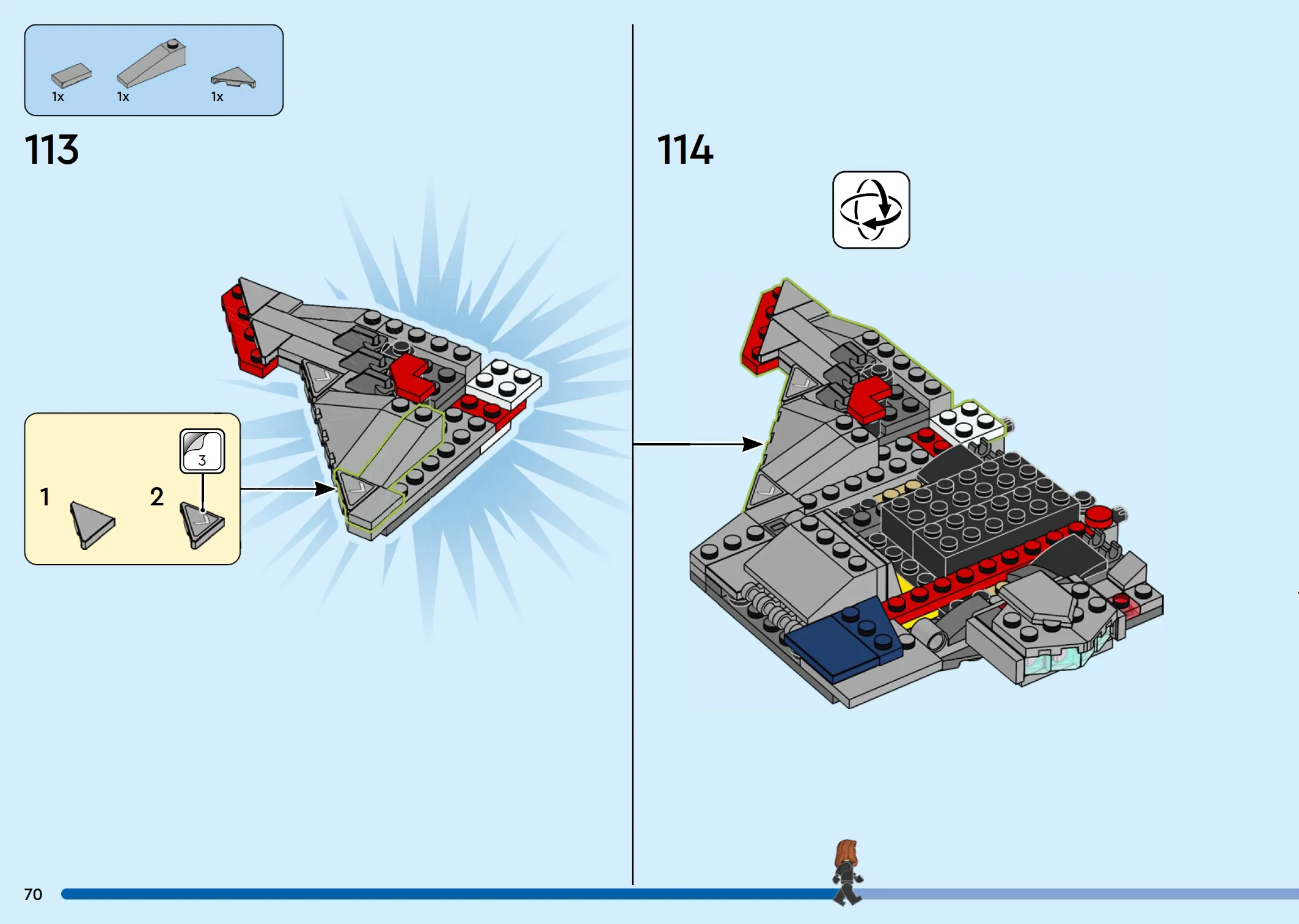 1x 1x 1x

113

1 2

3

114

70