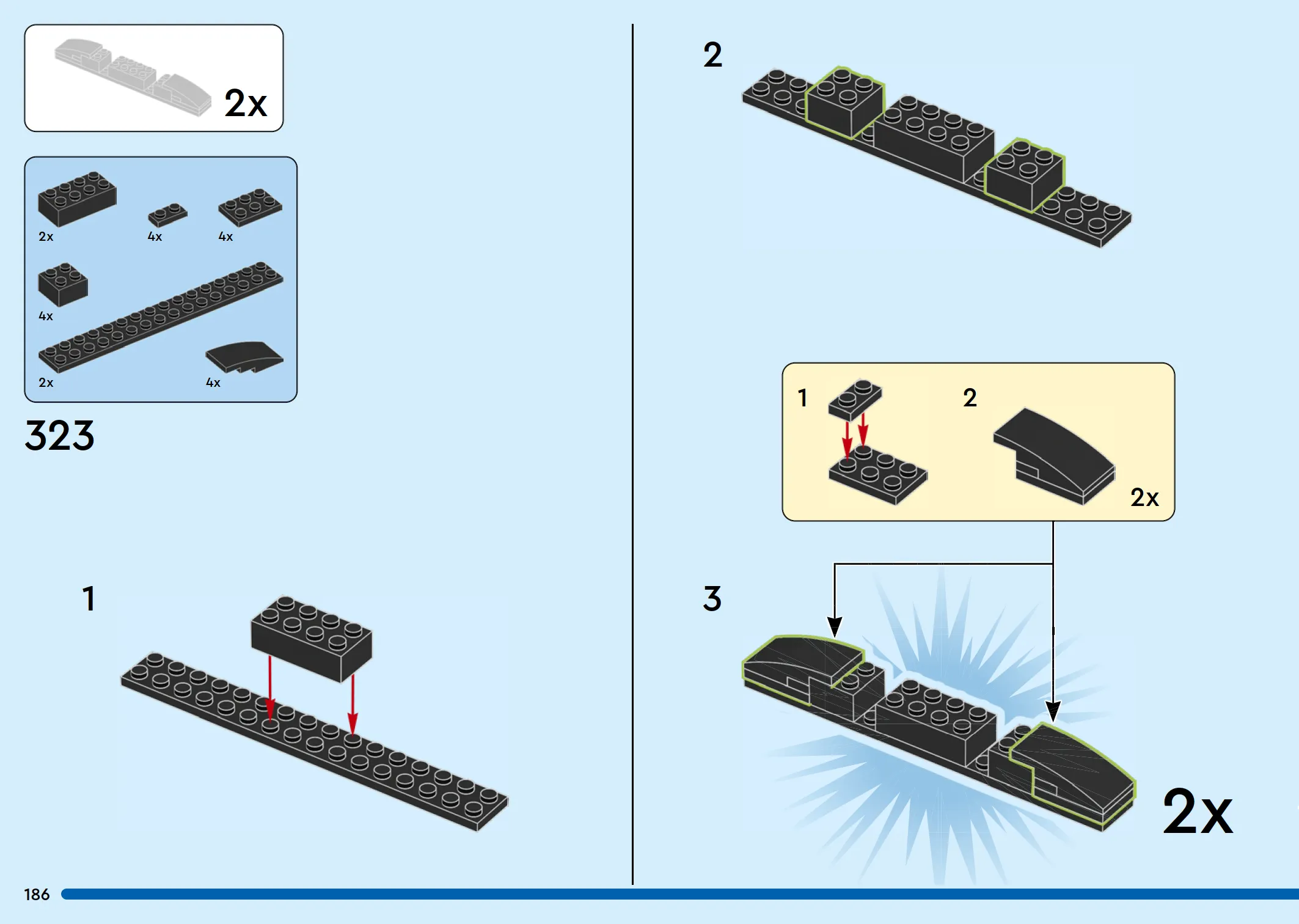 2x

2x
4x
4x
4x
2x
4x

323

1

2

1

2

2x

3

2x

186