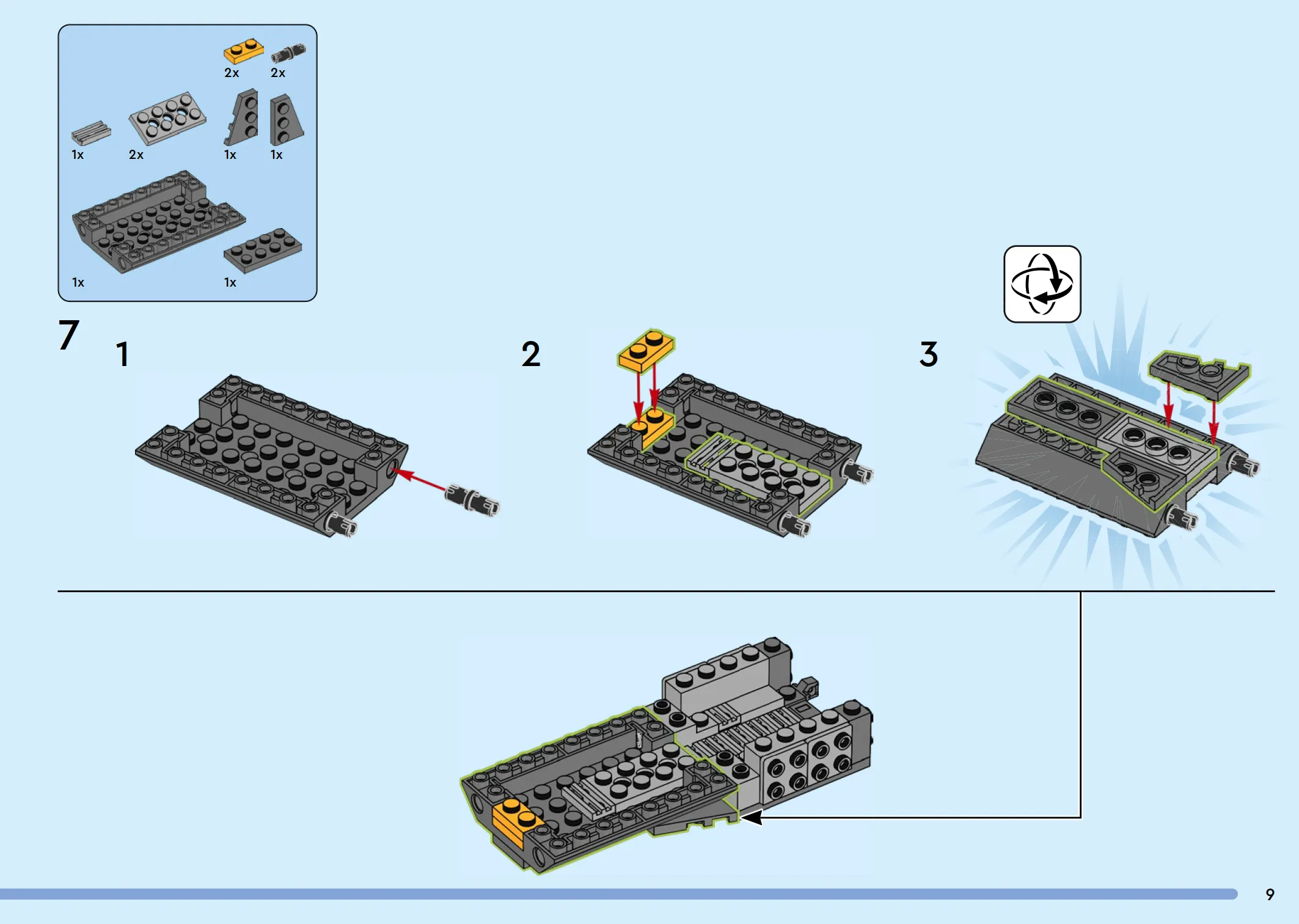 2x 2x

1x 2x 1x 1x

1x 1x

7

1

2

3

9