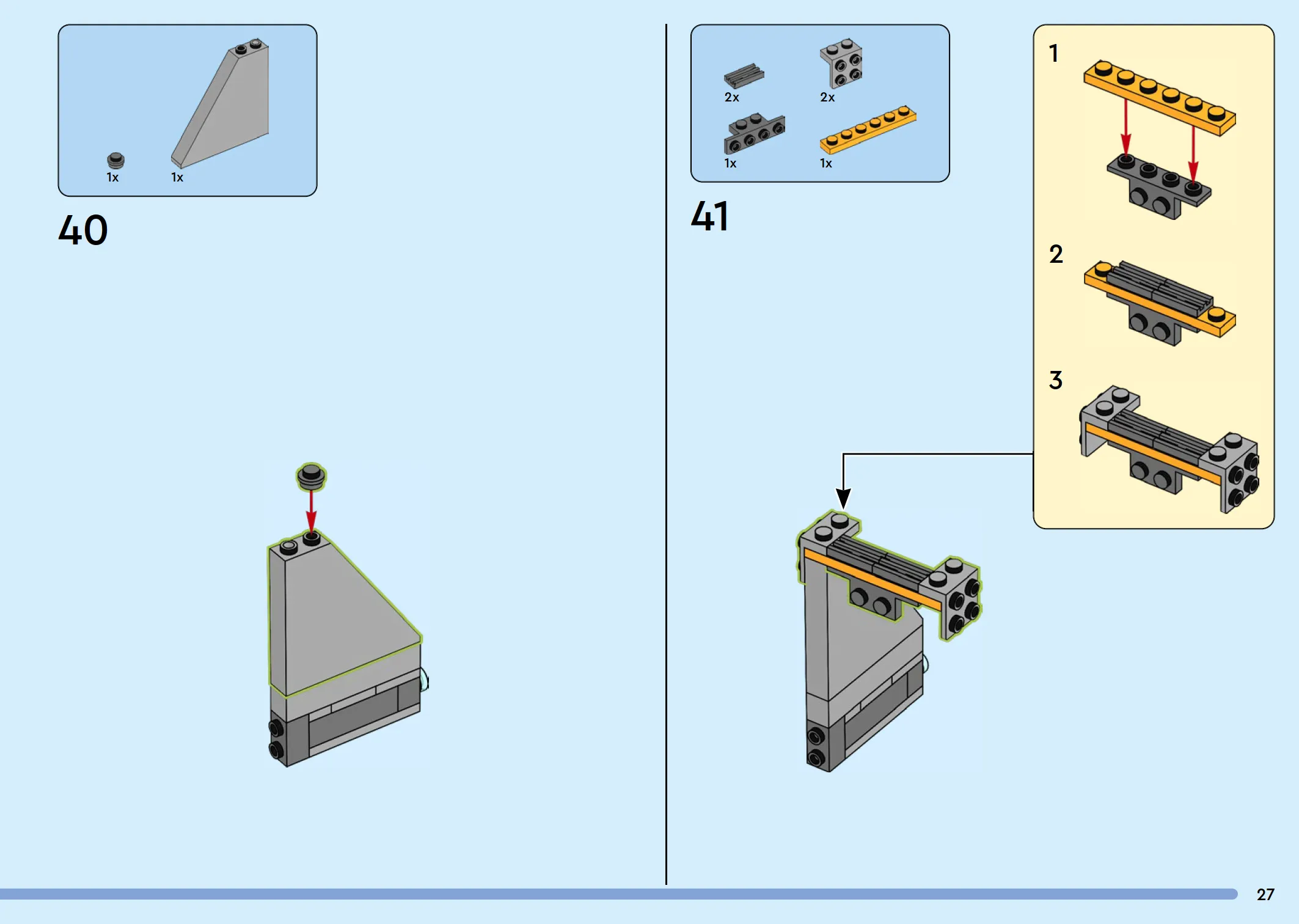 1x 1x

40

2x 2x
1x 1x

41

1

2

3

27