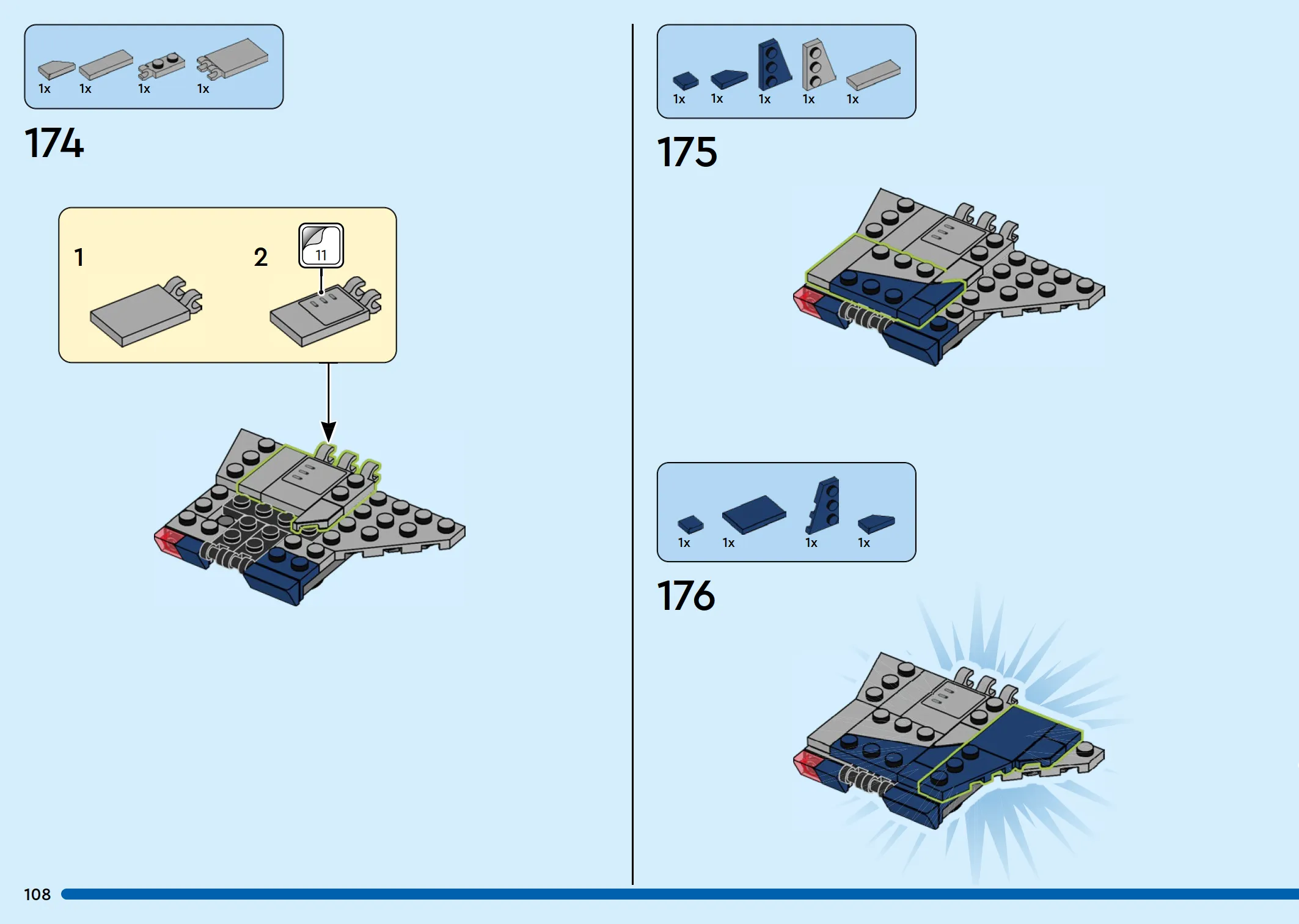 1x 1x 1x 1x

174

1

2

11

1x 1x 1x 1x 1x

175

1x 1x 1x 1x

176

108