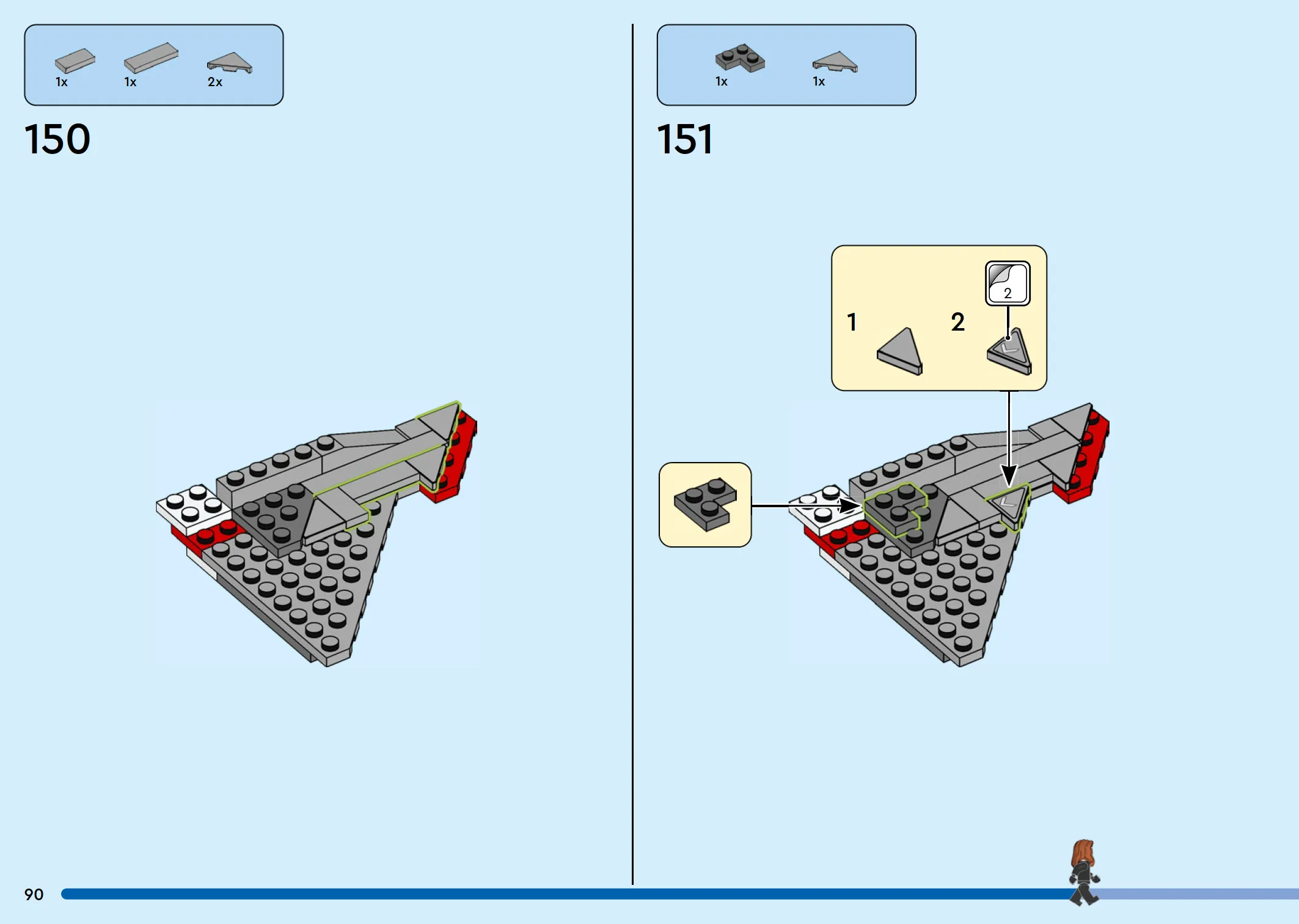 1x 1x 2x

150

1x 1x

151

2

1

2

90