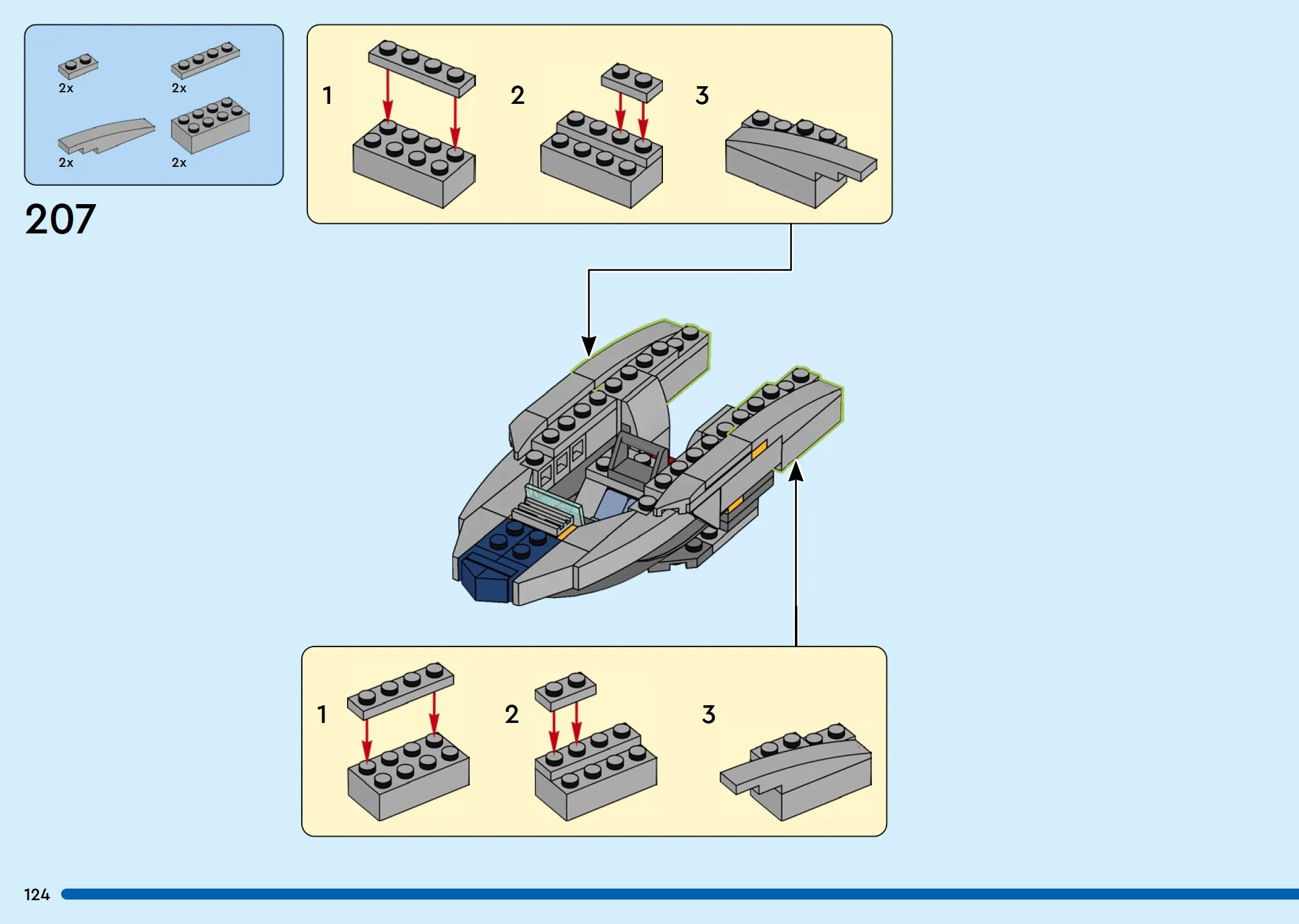 2x
2x
2x
2x

207

1
2
3

1
2
3

124