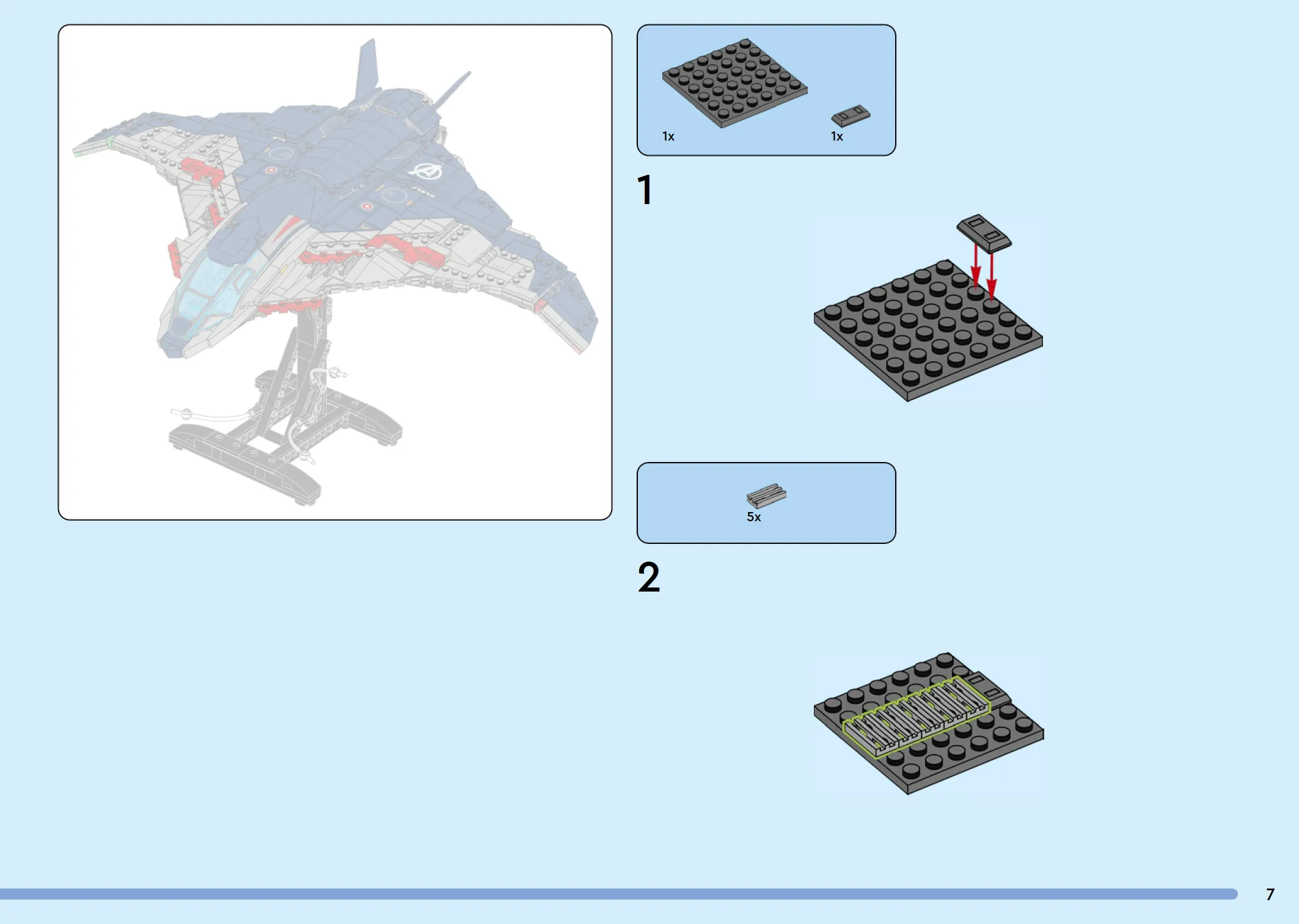 1x

1x

1

5x

2

7