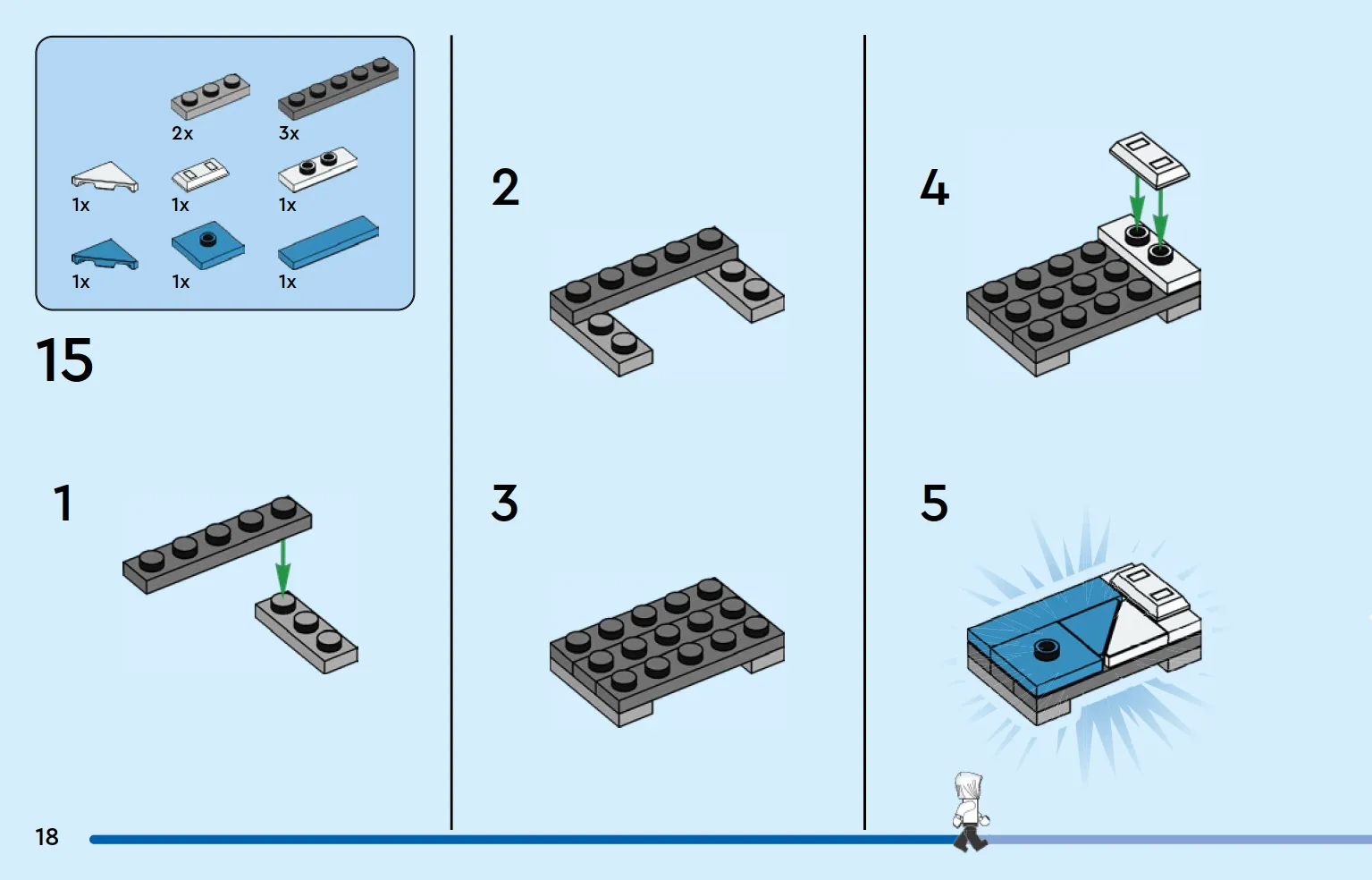 2x
3x
1x
1x
1x
1x
1x
1x

15

1

2

3

4

5

18