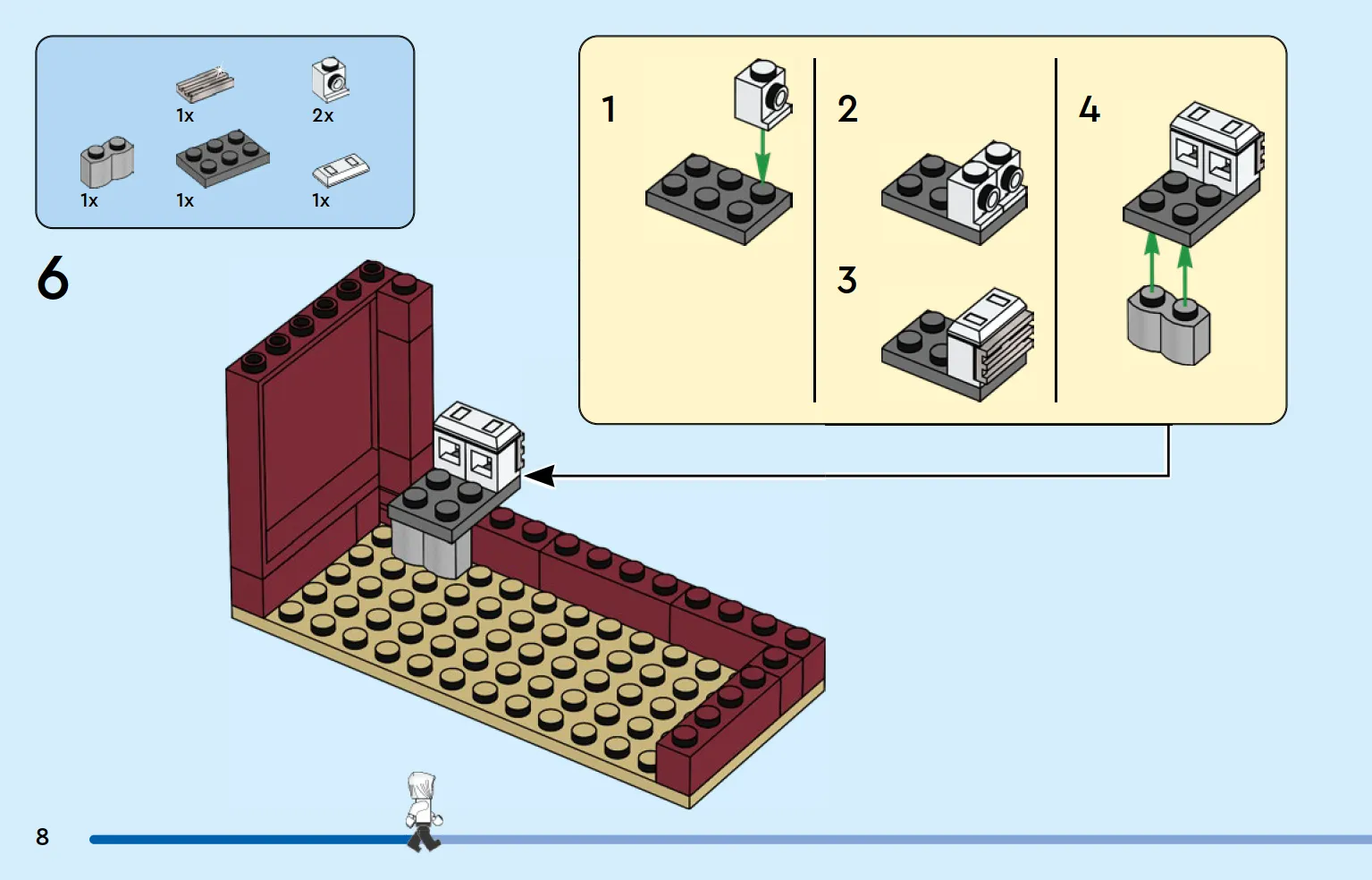 1x
2x
1x
1x
1x

6

1
2
3
4

8