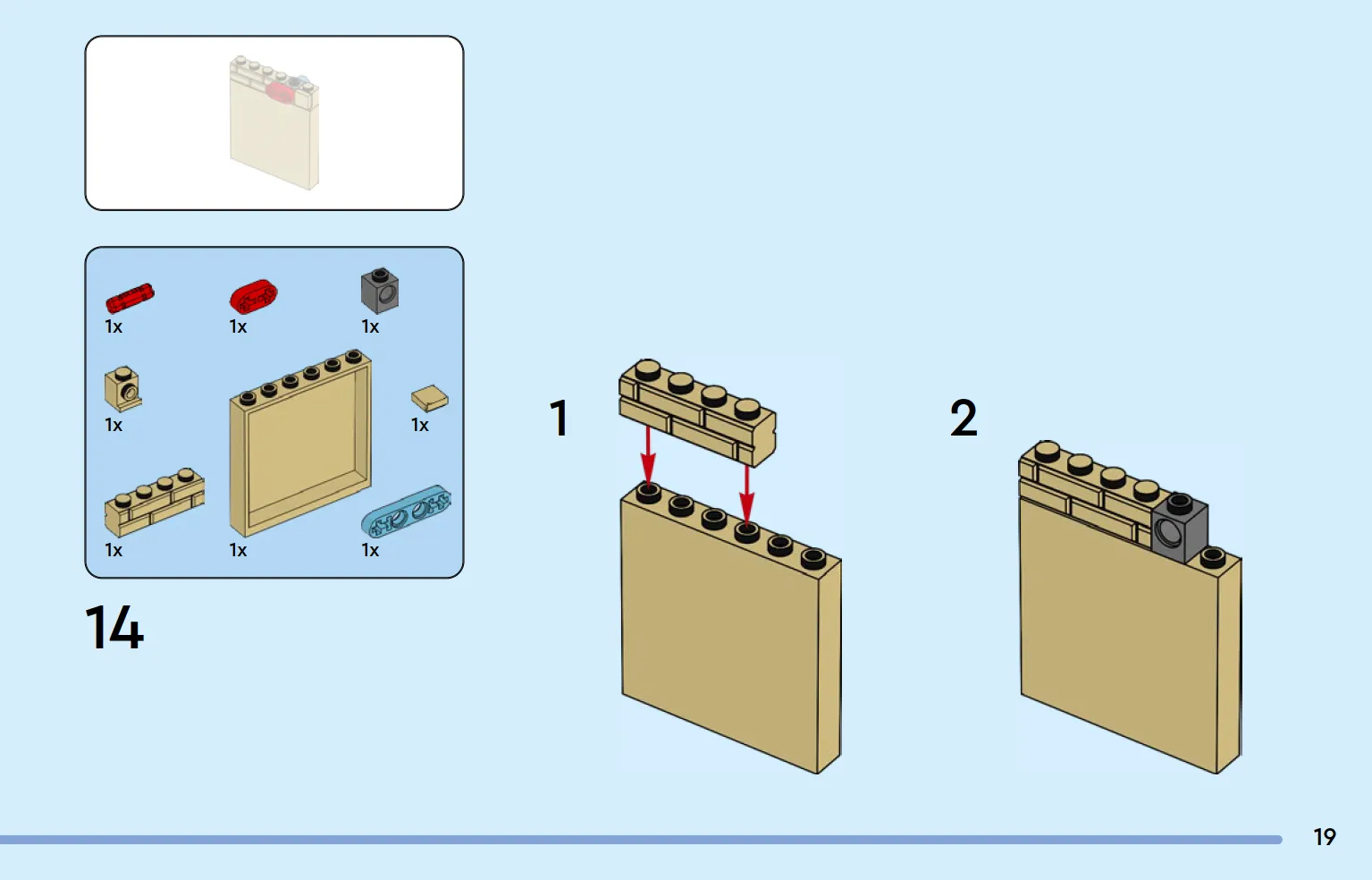 1x
1x
1x
1x
1x
1x
1x
1x

14

1

2

19