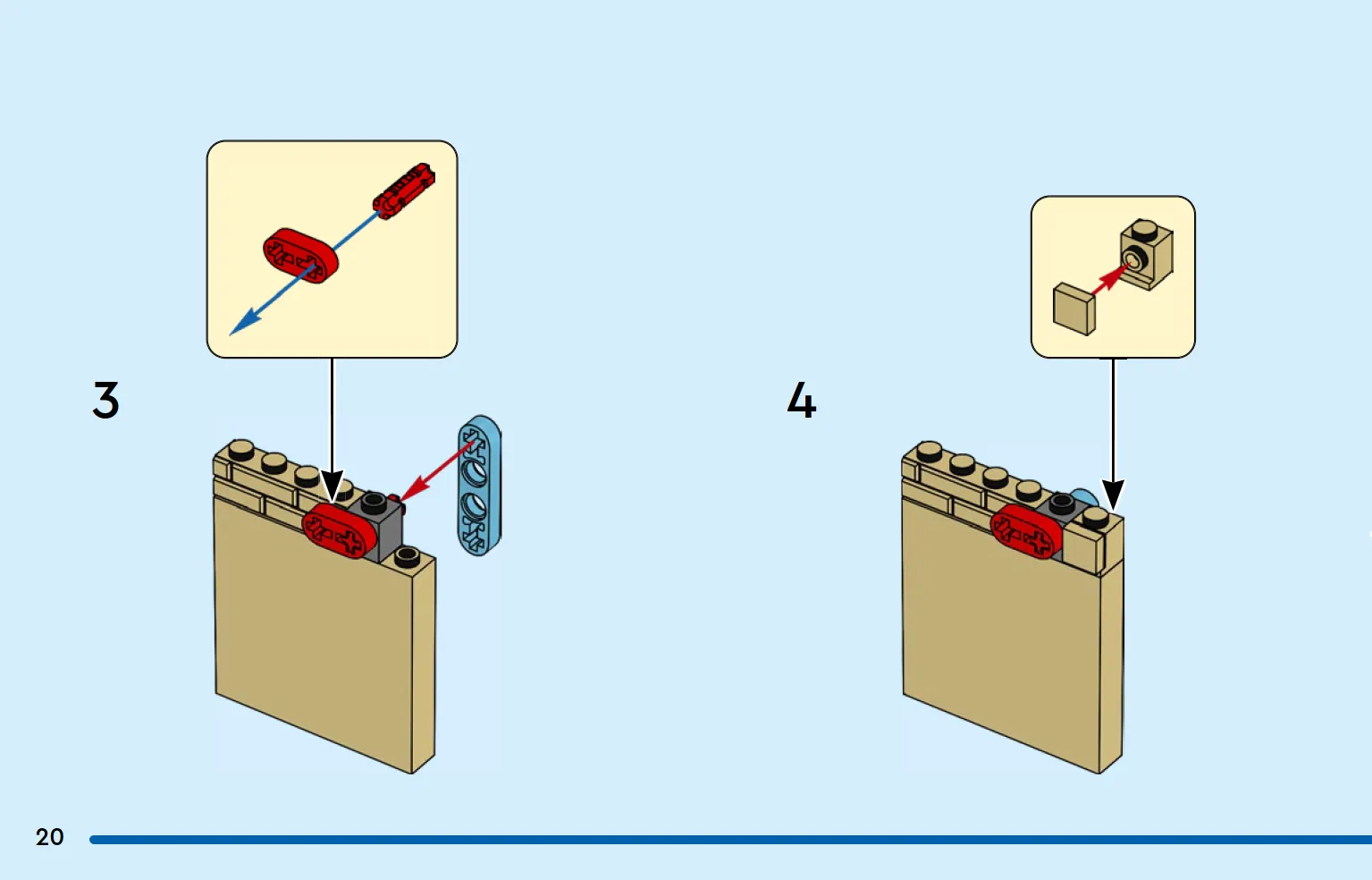 3

4

20