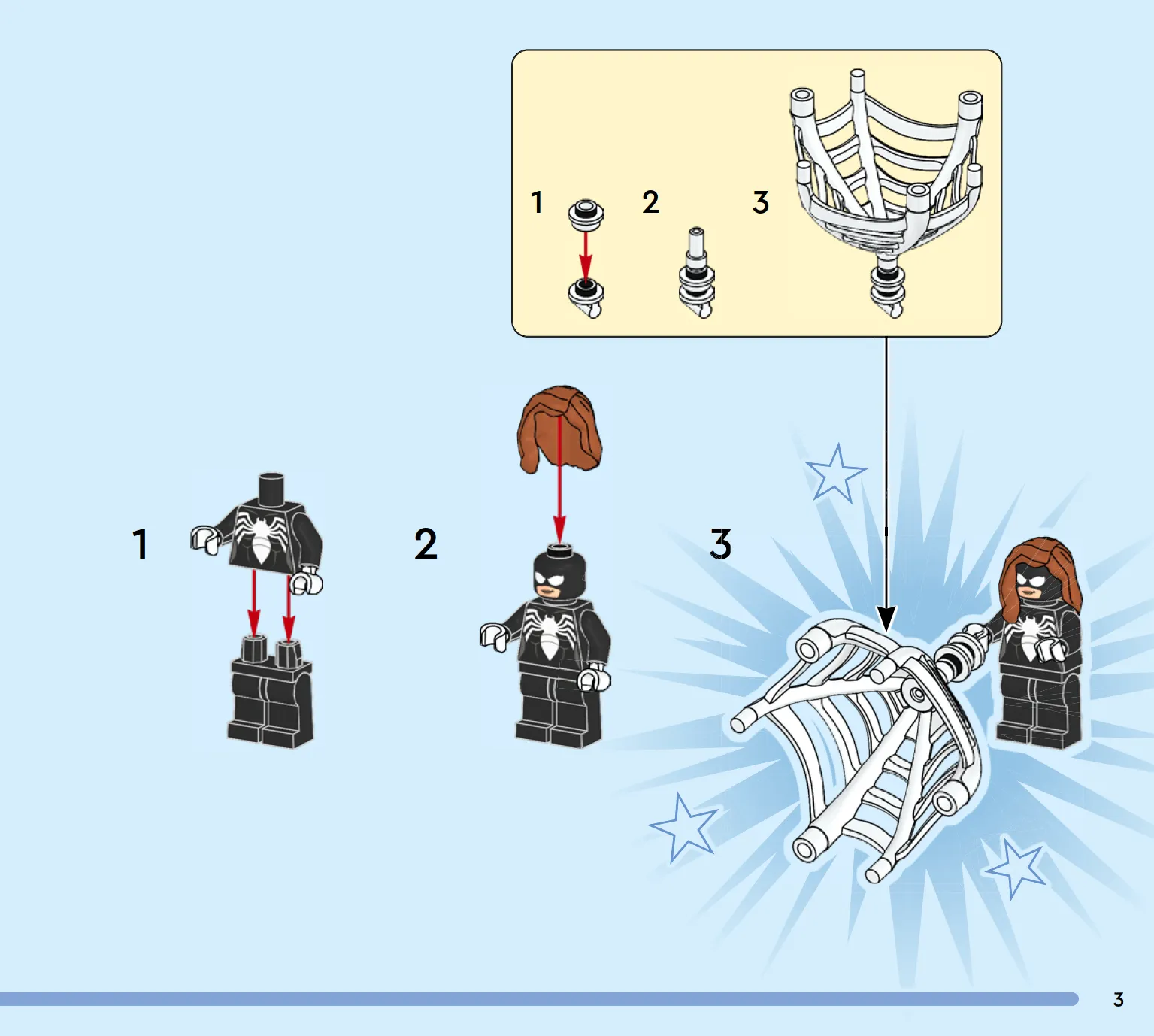 1

2

3

1

2

3

3