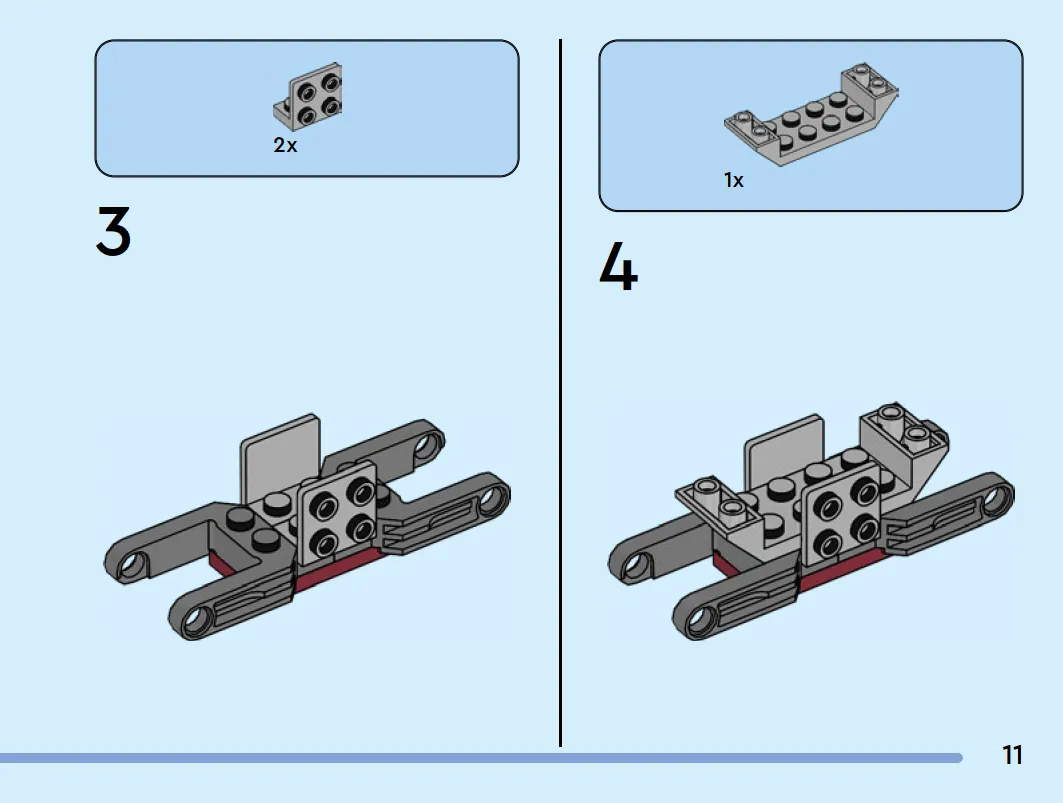 2x

3

1x

4

11