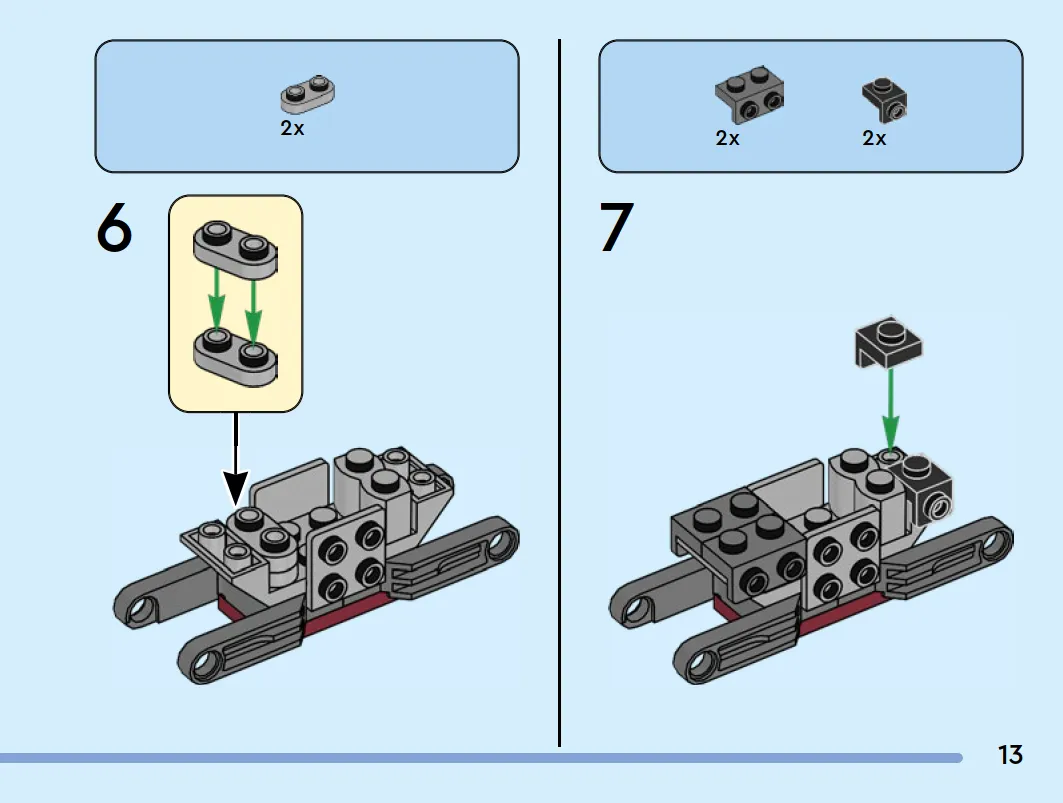 2x

6

2x

2x

7

13