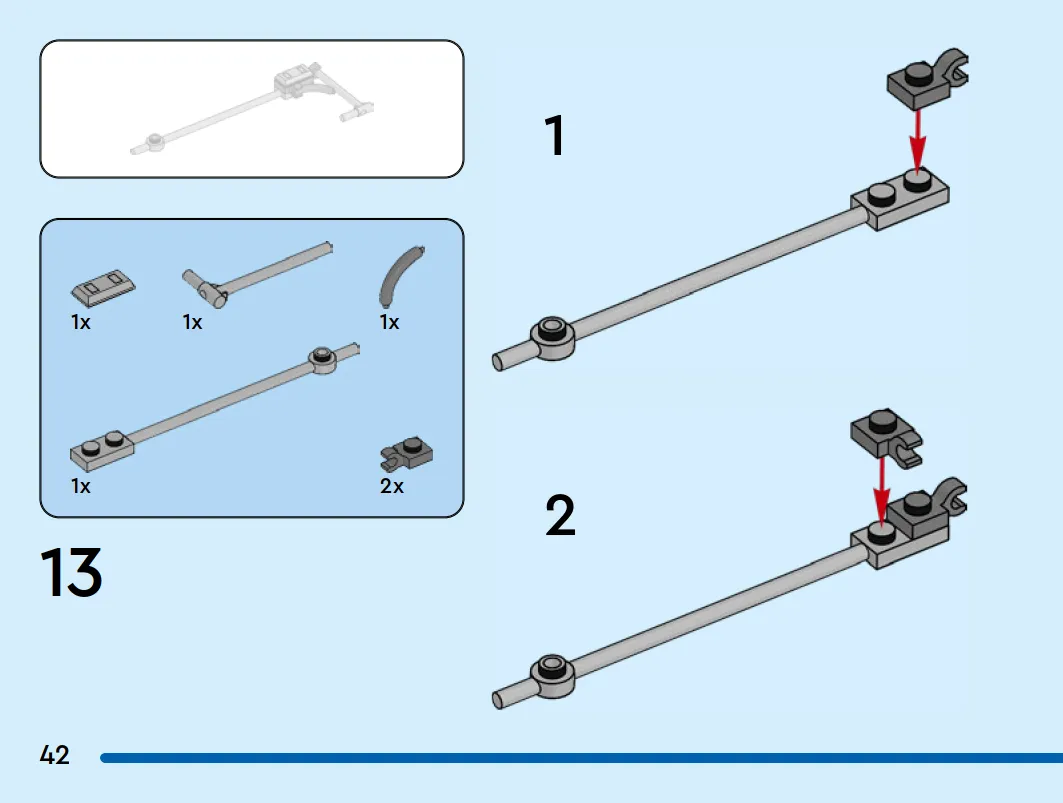 1x
1x
1x
1x
2x

13

1

2

42