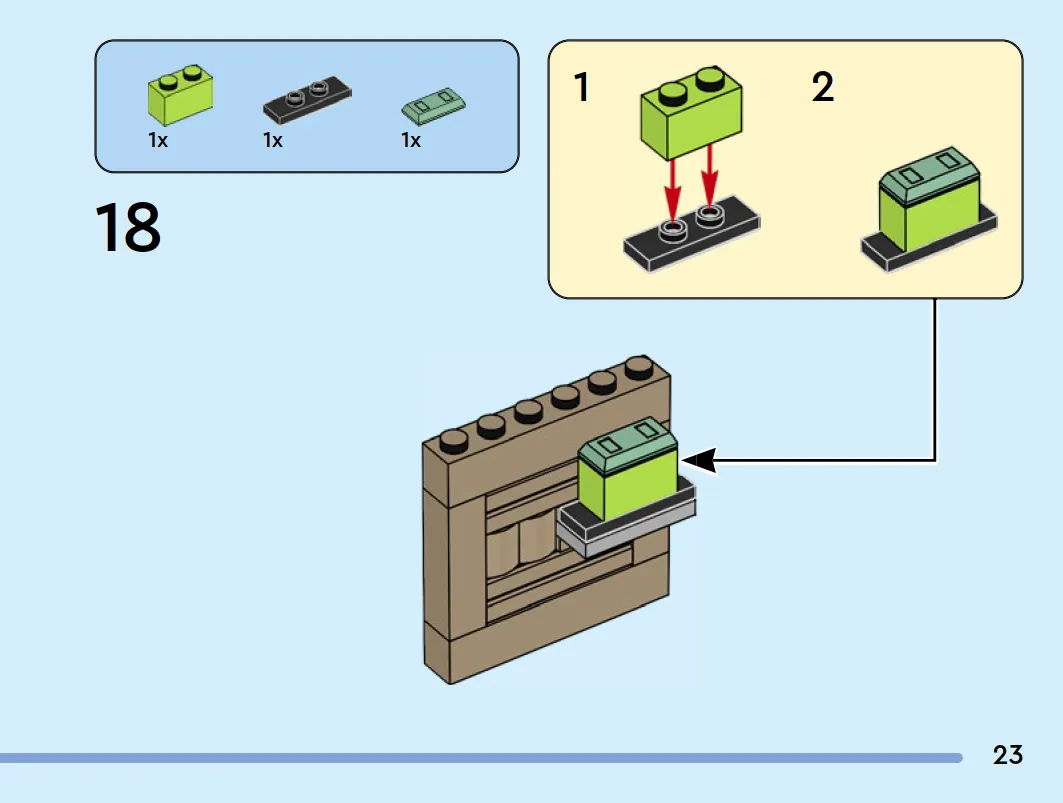 1x
1x
1x

18

1
2

23