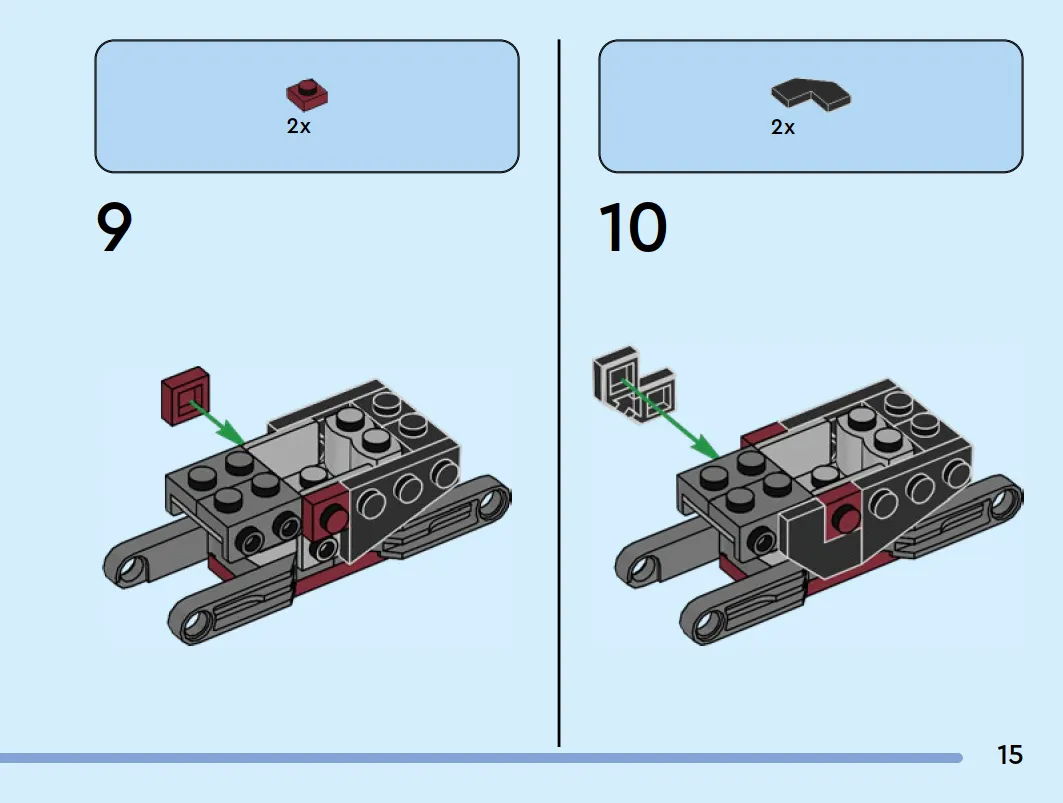 2x

9

2x

10

15