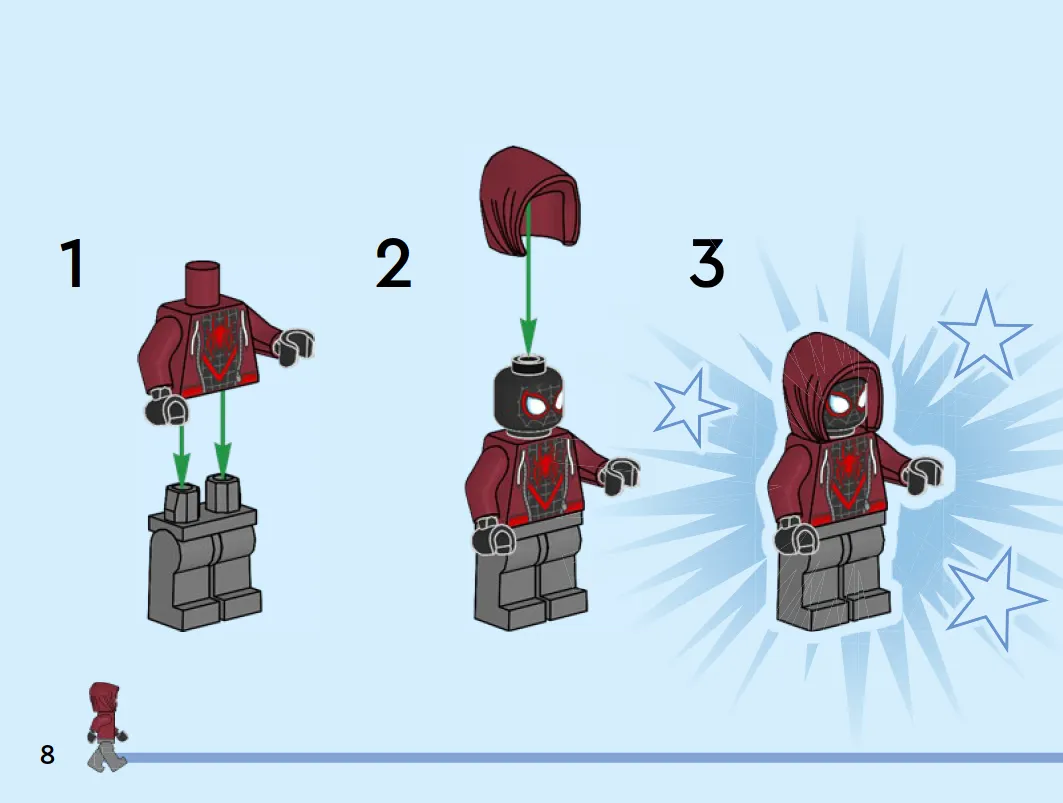 1

2

3

8