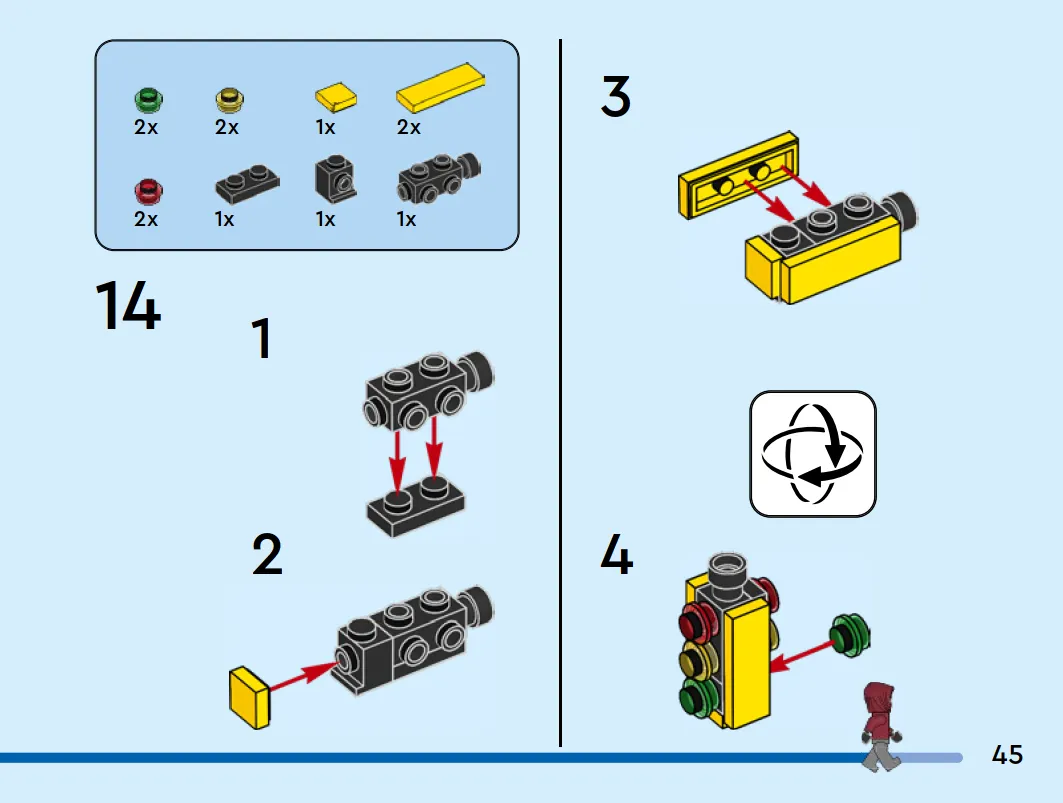 2x 2x 1x 2x

2x 1x 1x 1x

14

1

2

3

4

45