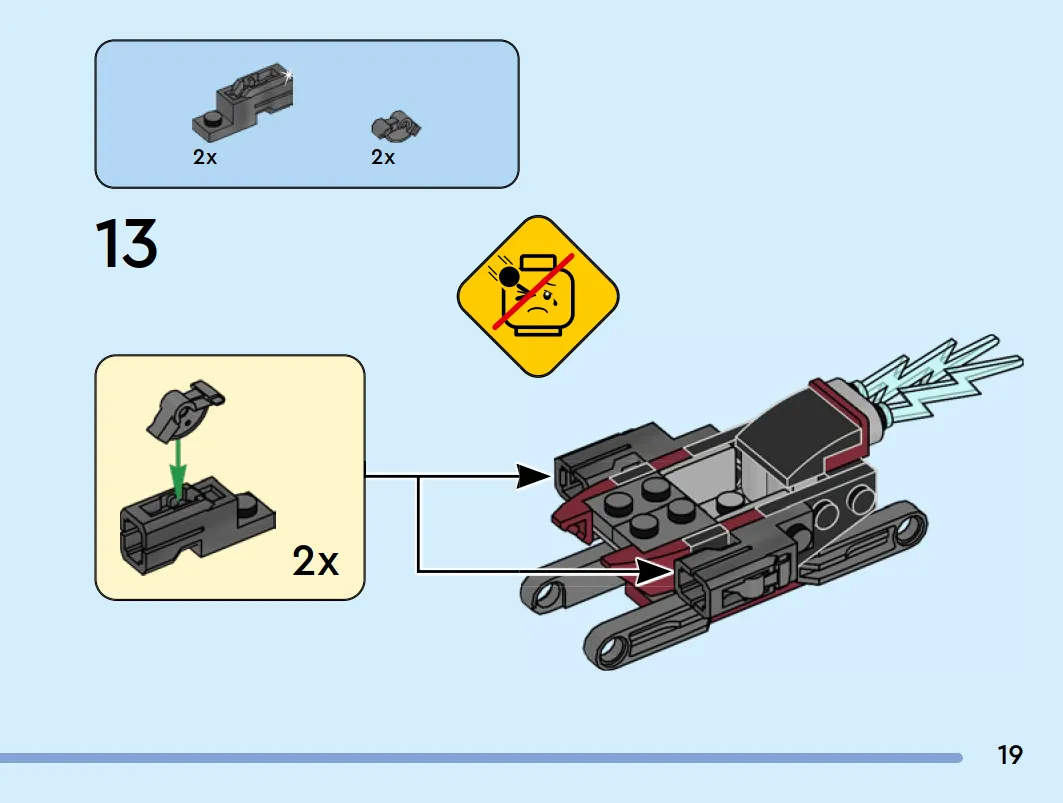 2x

2x

13

2x

19