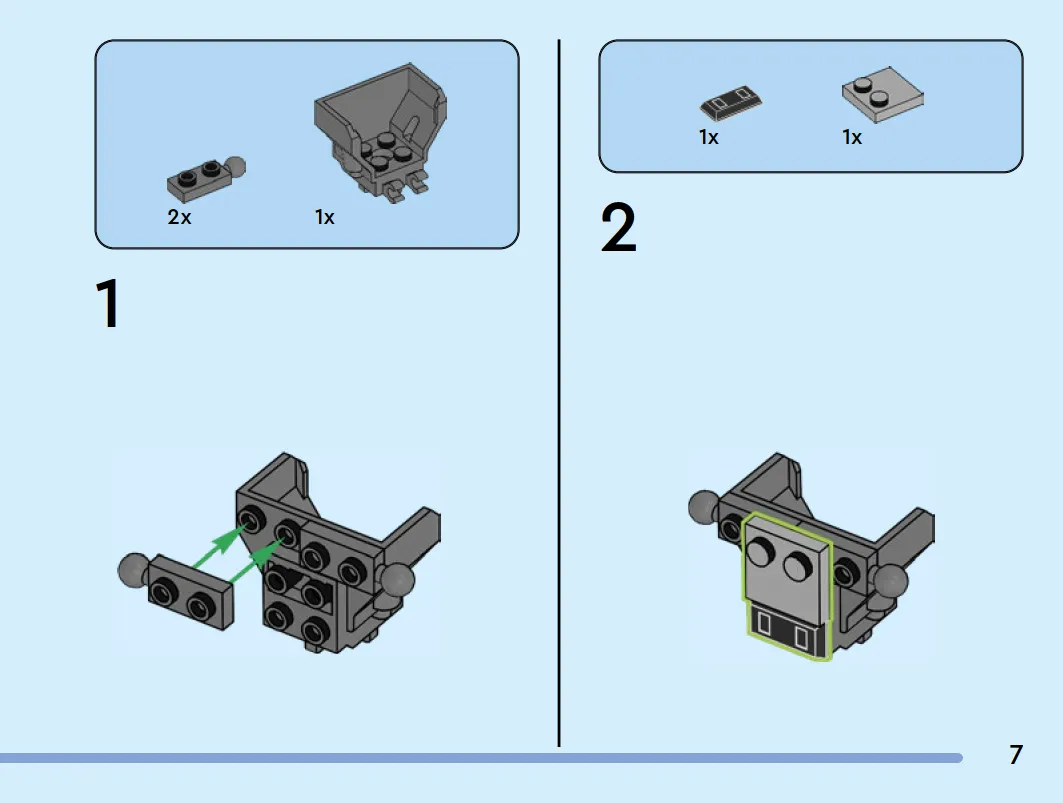 2x

1x

1

1x

1x

2

7