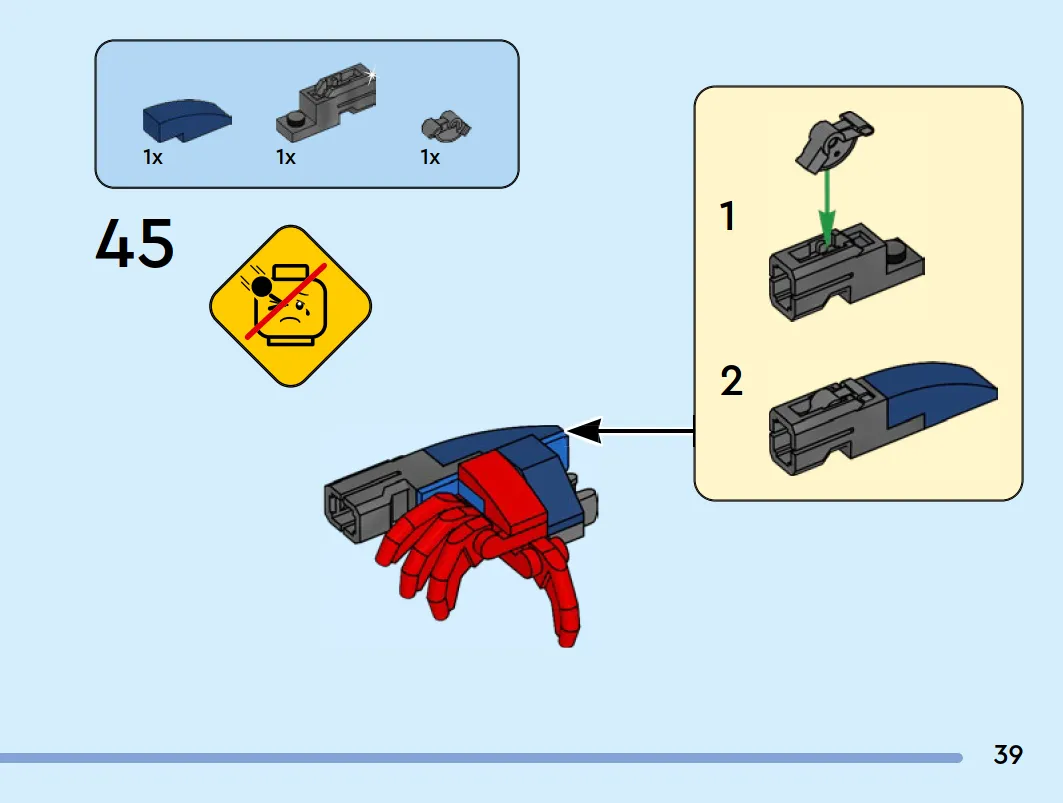 1x
1x
1x

45

1

2

39