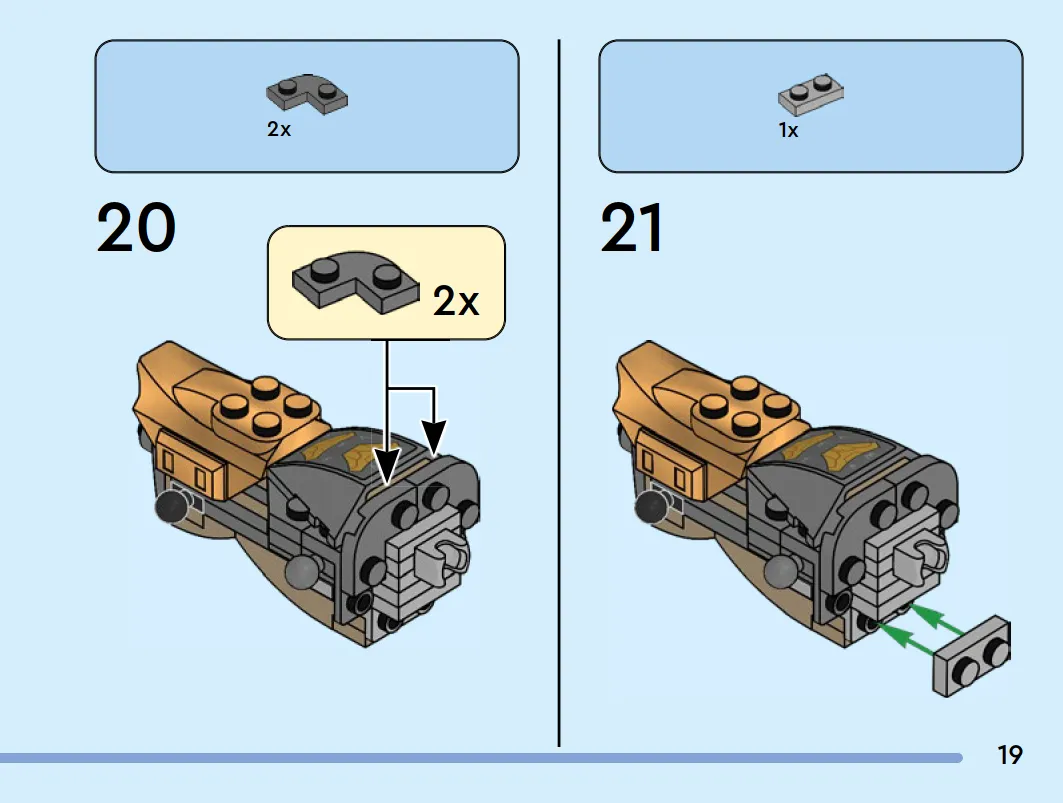 2x

20

2x

1x

21

19